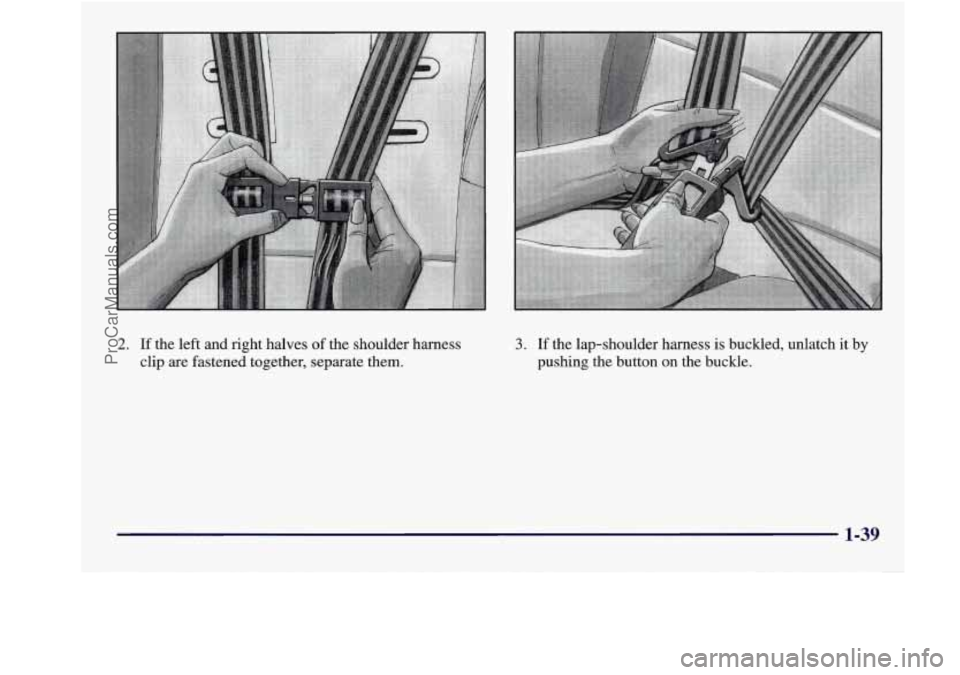 ProCarManuals.com

2. If the left and right halves of the shoulder harness clip are fastened together, separate them.

3. If the lap-shoulder harness is buckled, unlatch it by pushing the button on the buckle.

1-39

carmanualsonline.info