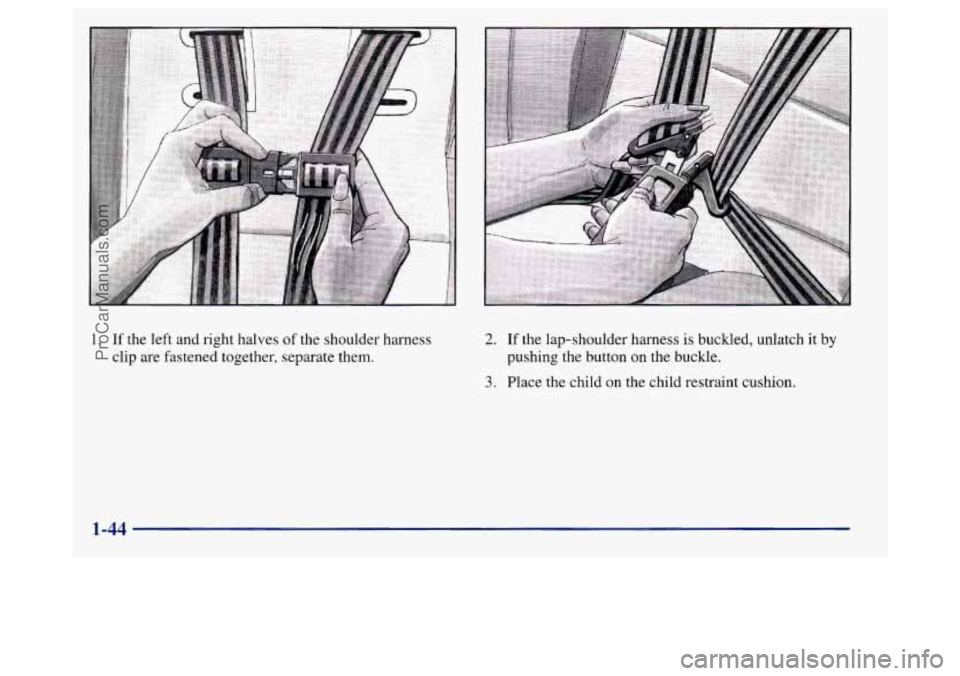 ProCarManuals.com

1. If the left and right halves of the shoulder harness clip are fastened together, separate them.

2. If the lap-shoulder harness is buckled, unlatch it by pushing the button on the buckle.

3. Place the child on the child restraint cushion.

1-44

carmanualsonline.info