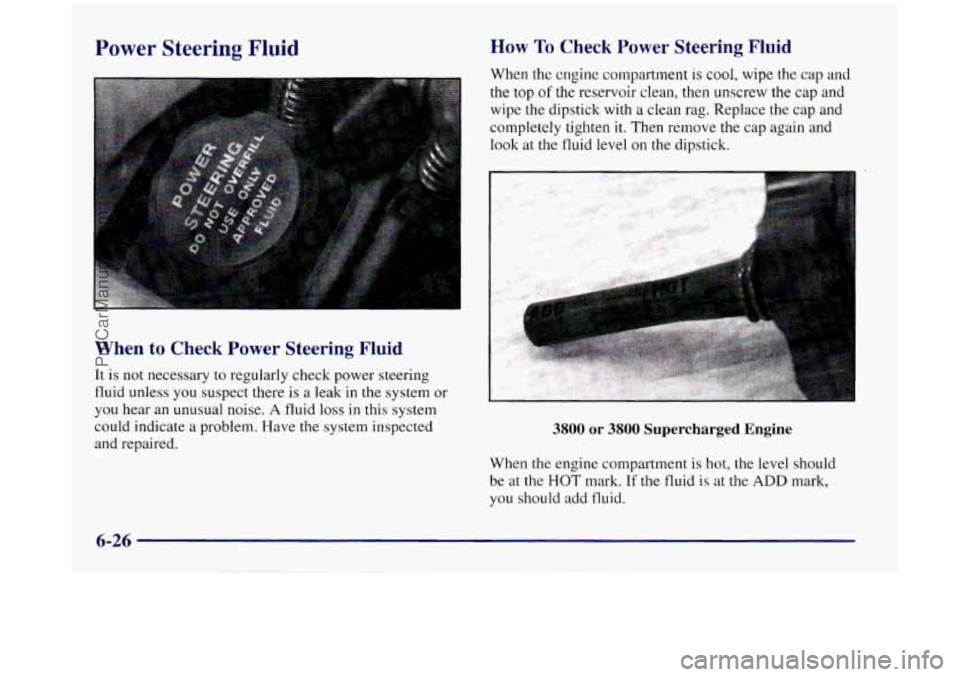 Power Steering Fluid

POWER STEERING DO NOT OVERFILL USE ONLY APPROVED FLUID

When to Check Power Steering Fluid

It is not necessary to regularly check power steering fluid unless you suspect there is a leak in the system or you hear an unusual noise. A fluid loss in this system could indicate a problem. Have the system inspected and repaired.

How To Check Power Steering Fluid

When the engine compartment is cool, wipe the cap and the top of the reservoir clean, then unscrew the cap and wipe the dipstick with a clean rag. Replace the cap and completely tighten it. Then remove the cap again and look at the fluid level on the dipstick.

ADD HOT

3800 or 3800 Supercharged Engine

When the engine compartment is hot, the level should be at the HOT mark. If the fluid is at the ADD mark, you should add fluid.

6-26

ProCarManuals.com

carmanualsonline.info