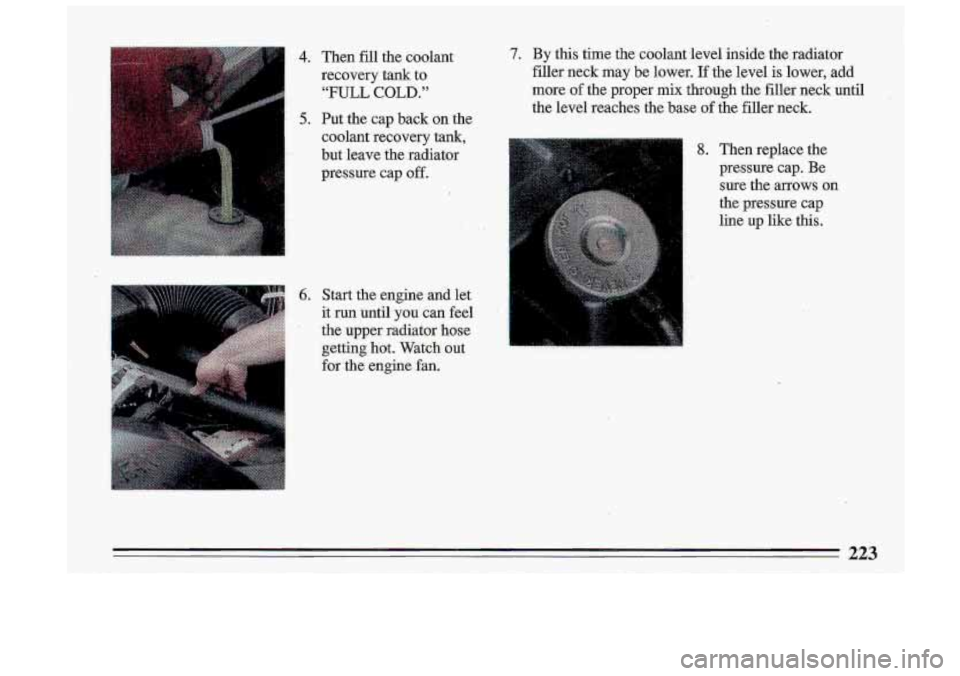 4. Then fill the coolant recovery tank to "FULL COLD."

5. Put the cap back on the coolant recovery tank, but leave the radiator pressure cap off.

6. Start the engine and let it run until you can feel the upper radiator hose getting hot. Watch out for the engine fan.

7. By this time the coolant level inside the radiator filler neck may be lower. If the level is lower, add more of the proper mix through the filler neck until the level reaches the base of the filler neck.

8. Then replace the pressure cap. Be sure the arrows on the pressure cap line up like this.

223

carmanualsonline.info