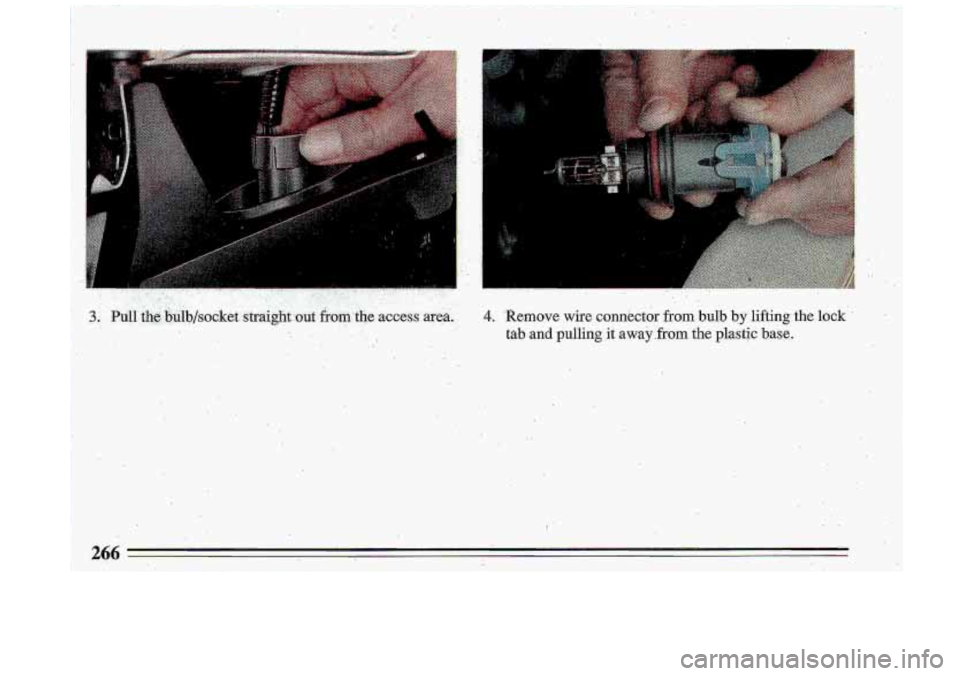 3. Pull the bulb/socket straight out from the access area.

4. Remove wire connector from bulb by lifting the lock tab and pulling it away from the plastic base.

266

carmanualsonline.info