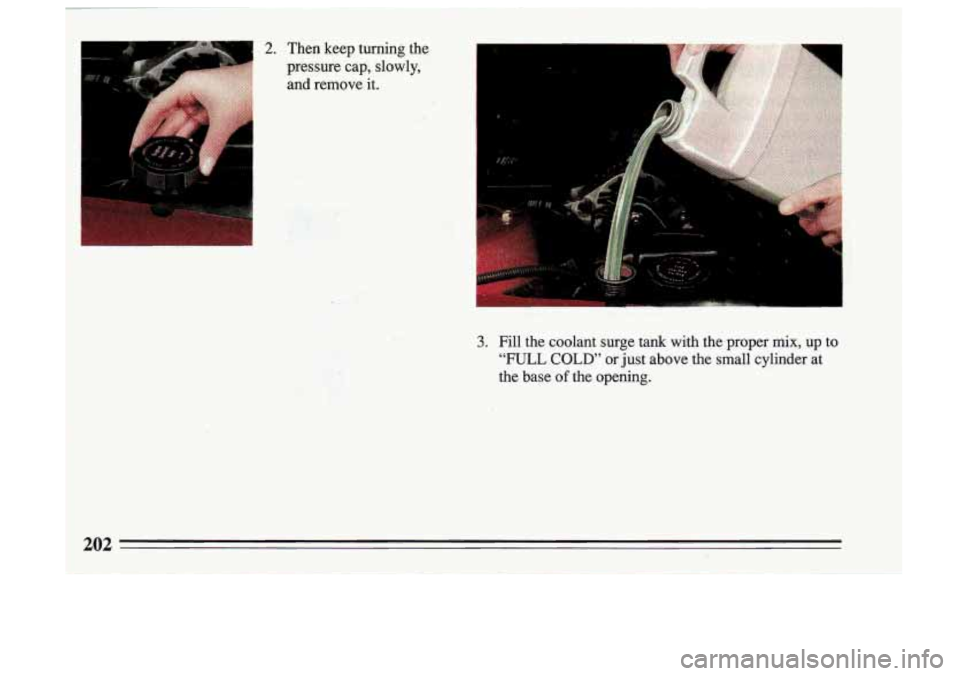 2. Then keep turning the pressure cap, slowly, and remove it.

3. Fill the coolant surge tank with the proper mix, up to "FULL COLD" or just above the small cylinder at the base of the opening.

202

carmanualsonline.info