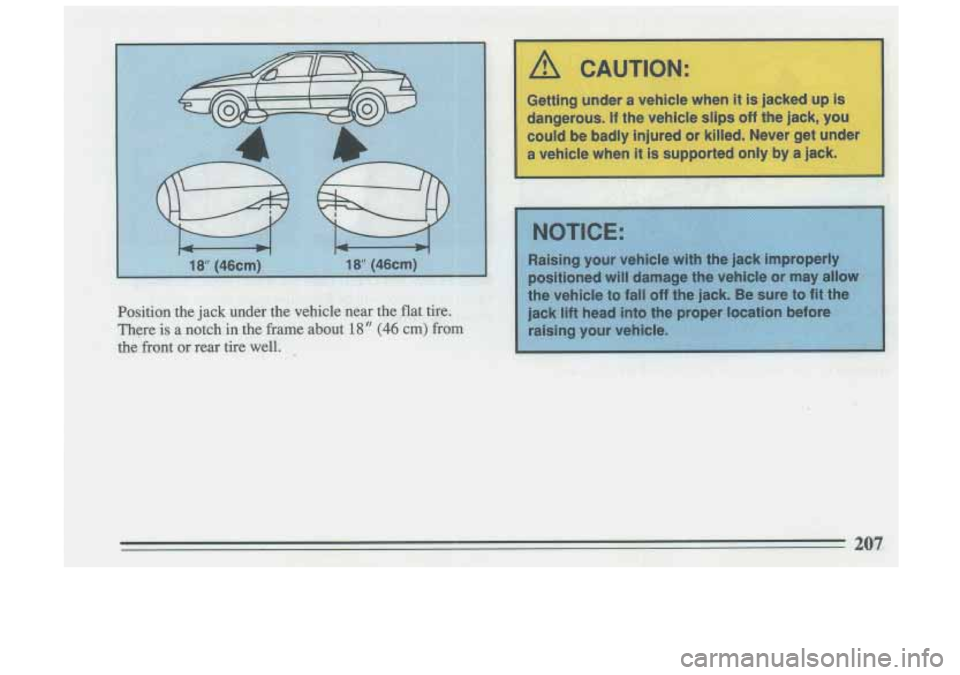 18" (46cm)

18" (46cm)

Position the jack under the vehicle near the flat tire. There is a notch in the frame about 18" (46 cm) from the front or rear tire well.

CAUTION:

Getting under a vehicle when it is jacked up is dangerous. If the vehicle slips off the jack, you could be badly injured or killed. Never get under a vehicle when it is supported only by a jack.

NOTICE:

Raising your vehicle with the jack improperly positioned will damage the vehicle or may allow the vehicle to fall off the jack. Be sure to fit the jack lift head into the proper location before raising your vehicle.

207

carmanualsonline.info