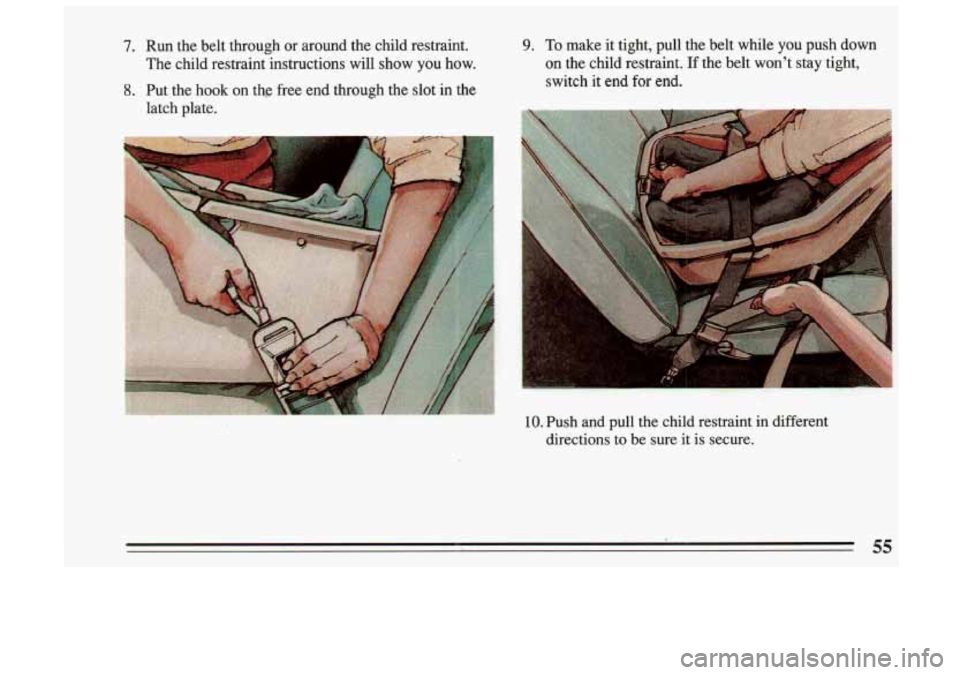 7. Run the belt through or around the child restraint. The child restraint instructions will show you how.

8. Put the hook on the free end through the slot in the latch plate.

9. To make it tight, pull the belt while you push down on the child restraint. If the belt won't stay tight, switch it end for end.

10. Push and pull the child restraint in different directions to be sure it is secure.

55

carmanualsonline.info