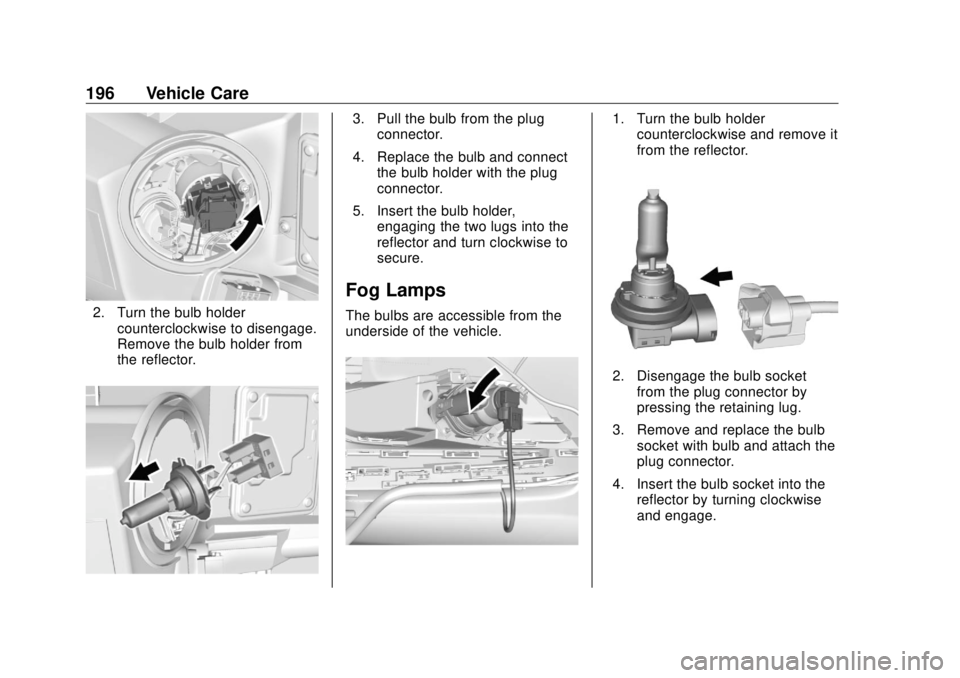 196 Vehicle Care

2. Turn the bulb holder counterclockwise to disengage. Remove the bulb holder from the reflector.

3. Pull the bulb from the plug connector.

4. Replace the bulb and connect the bulb holder with the plug connector.

5. Insert the bulb holder, engaging the two lugs into the reflector and turn clockwise to secure.

Fog Lamps

The bulbs are accessible from the underside of the vehicle.

1. Turn the bulb holder counterclockwise and remove it from the reflector.

2. Disengage the bulb socket from the plug connector by pressing the retaining lug.

3. Remove and replace the bulb socket with bulb and attach the plug connector.

4. Insert the bulb socket into the reflector by turning clockwise and engage.

carmanualsonline.info