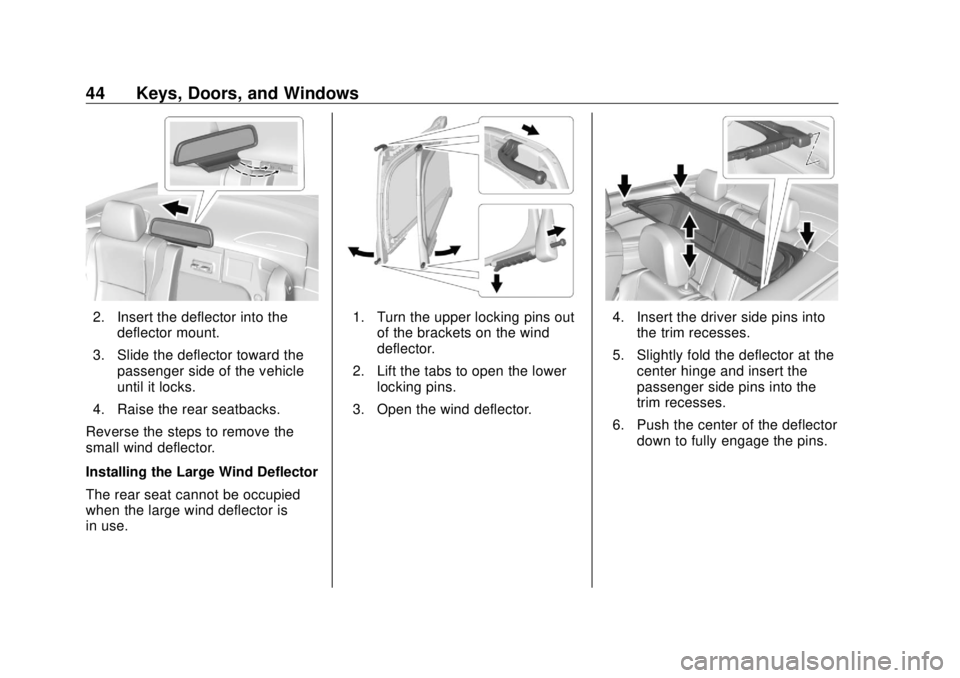 44 Keys, Doors, and Windows

2. Insert the deflector into the deflector mount.

3. Slide the deflector toward the passenger side of the vehicle until it locks.

4. Raise the rear seatbacks.

Reverse the steps to remove the small wind deflector.

Installing the Large Wind Deflector

The rear seat cannot be occupied when the large wind deflector is in use.

1. Turn the upper locking pins out of the brackets on the wind deflector.

2. Lift the tabs to open the lower locking pins.

3. Open the wind deflector.

4. Insert the driver side pins into the trim recesses.

5. Slightly fold the deflector at the center hinge and insert the passenger side pins into the trim recesses.

6. Push the center of the deflector down to fully engage the pins.

carmanualsonline.info