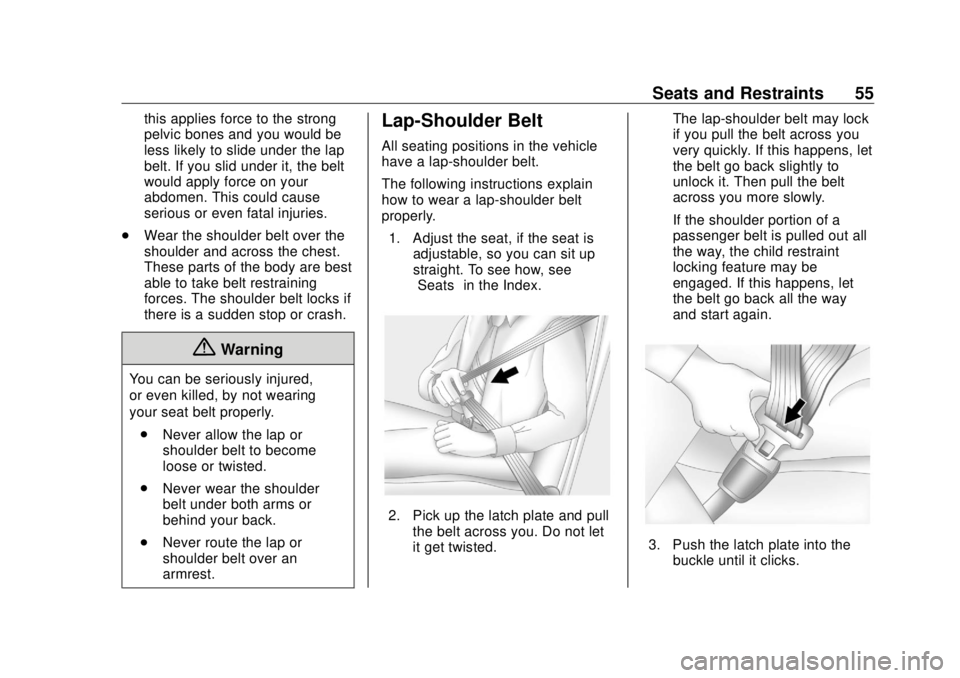 Seats and Restraints 55

this applies force to the strong pelvic bones and you would be less likely to slide under the lap belt. If you slid under it, the belt would apply force on your abdomen. This could cause serious or even fatal injuries.

. Wear the shoulder belt over the shoulder and across the chest. These parts of the body are best able to take belt restraining forces. The shoulder belt locks if there is a sudden stop or crash.

Warning

You can be seriously injured, or even killed, by not wearing your seat belt properly.

. Never allow the lap or shoulder belt to become loose or twisted.

. Never wear the shoulder belt under both arms or behind your back.

. Never route the lap or shoulder belt over an armrest.

Lap-Shoulder Belt

All seating positions in the vehicle have a lap-shoulder belt.

The following instructions explain how to wear a lap-shoulder belt properly.

1. Adjust the seat, if the seat is adjustable, so you can sit up straight. To see how, see Seats in the Index.

2. Pick up the latch plate and pull the belt across you. Do not let it get twisted.

The lap-shoulder belt may lock if you pull the belt across you very quickly. If this happens, let the belt go back slightly to unlock it. Then pull the belt across you more slowly.

If the shoulder portion of a passenger belt is pulled out all the way, the child restraint locking feature may be engaged. If this happens, let the belt go back all the way and start again.

3. Push the latch plate into the buckle until it clicks.

carmanualsonline.info