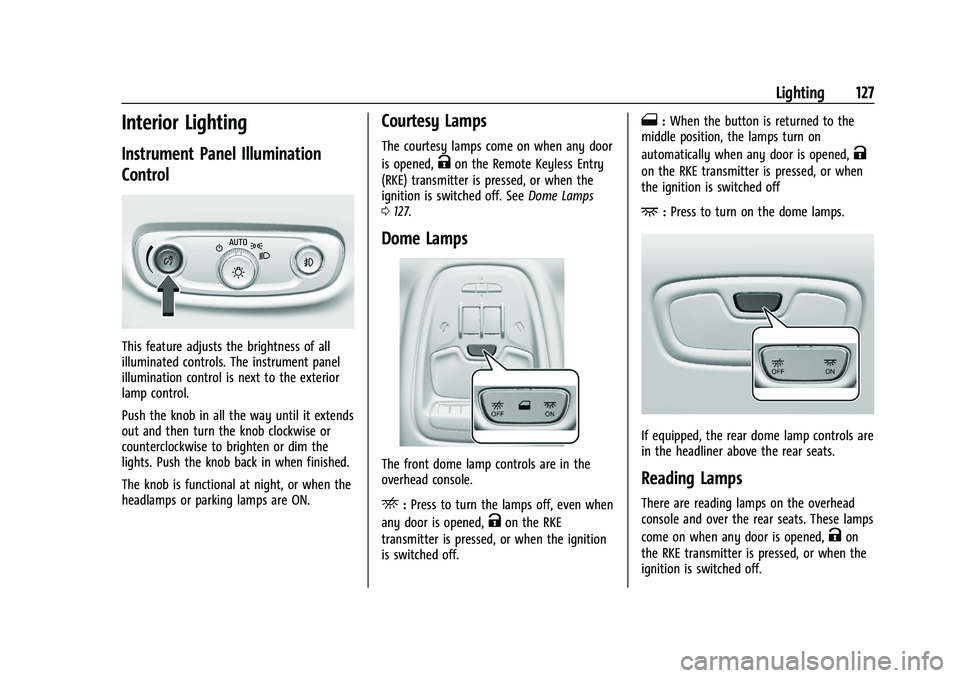 Lighting 127

Interior Lighting

Instrument Panel Illumination Control

AUTO

This feature adjusts the brightness of all illuminated controls. The instrument panel illumination control is next to the exterior lamp control.

Push the knob in all the way until it extends out and then turn the knob clockwise or counterclockwise to brighten or dim the lights. Push the knob back in when finished.

The knob is functional at night, or when the headlamps or parking lamps are ON.

Courtesy Lamps

The courtesy lamps come on when any door is opened, on the Remote Keyless Entry (RKE) transmitter is pressed, or when the ignition is switched off. See Dome Lamps 127.

Dome Lamps

OFF ON

The front dome lamp controls are in the overhead console.

: Press to turn the lamps off, even when any door is opened, on the RKE transmitter is pressed, or when the ignition is switched off.

: When the button is returned to the middle position, the lamps turn on automatically when any door is opened, on the RKE transmitter is pressed, or when the ignition is switched off

: Press to turn on the dome lamps.

OFF ON

If equipped, the rear dome lamp controls are in the headliner above the rear seats.

Reading Lamps

There are reading lamps on the overhead console and over the rear seats. These lamps come on when any door is opened, on the RKE transmitter is pressed, or when the ignition is switched off.

carmanualsonline.info