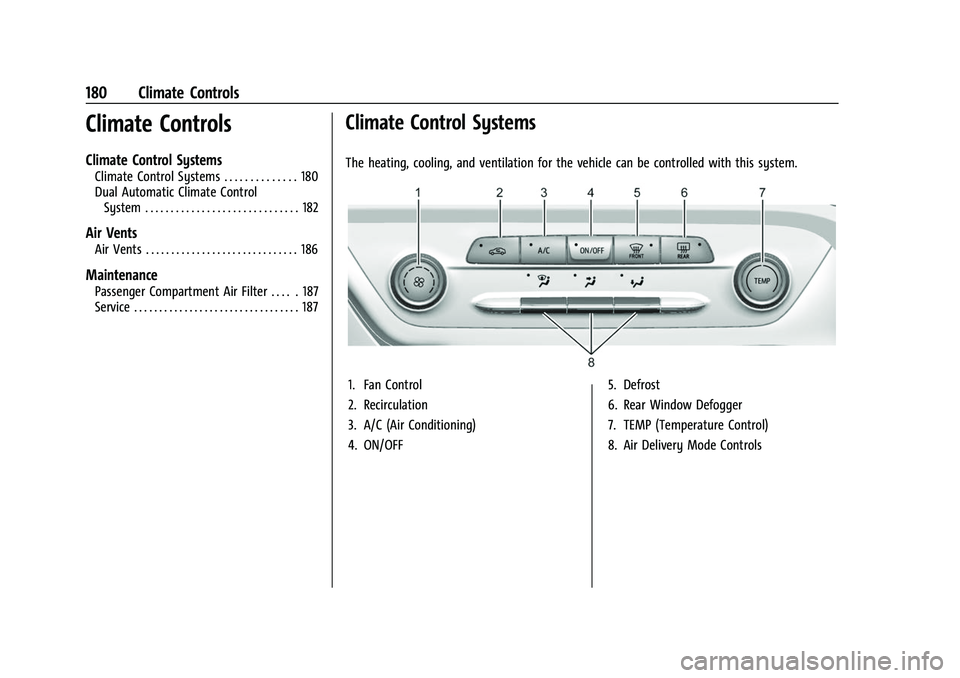 180 Climate Controls

Climate Controls

Climate Control Systems
Climate Control Systems . . . . . . . . . . . . . . 180
Dual Automatic Climate Control System . . . . . . . . . . . . . . . . . . . . . . . . . . . . . . 182

Air Vents
Air Vents . . . . . . . . . . . . . . . . . . . . . . . . . . . . . . 186

Maintenance
Passenger Compartment Air Filter . . . . . 187
Service . . . . . . . . . . . . . . . . . . . . . . . . . . . . . . . . . 187

Climate Control Systems

The heating, cooling, and ventilation for the vehicle can be controlled with this system.

1 2 3 4 5 6 7

A/C
ON/OFF
FRONT
REAR
TEMP

8

1. Fan Control
2. Recirculation
3. A/C (Air Conditioning)
4. ON/OFF

5. Defrost
6. Rear Window Defogger
7. TEMP (Temperature Control)
8. Air Delivery Mode Controls

carmanualsonline.info