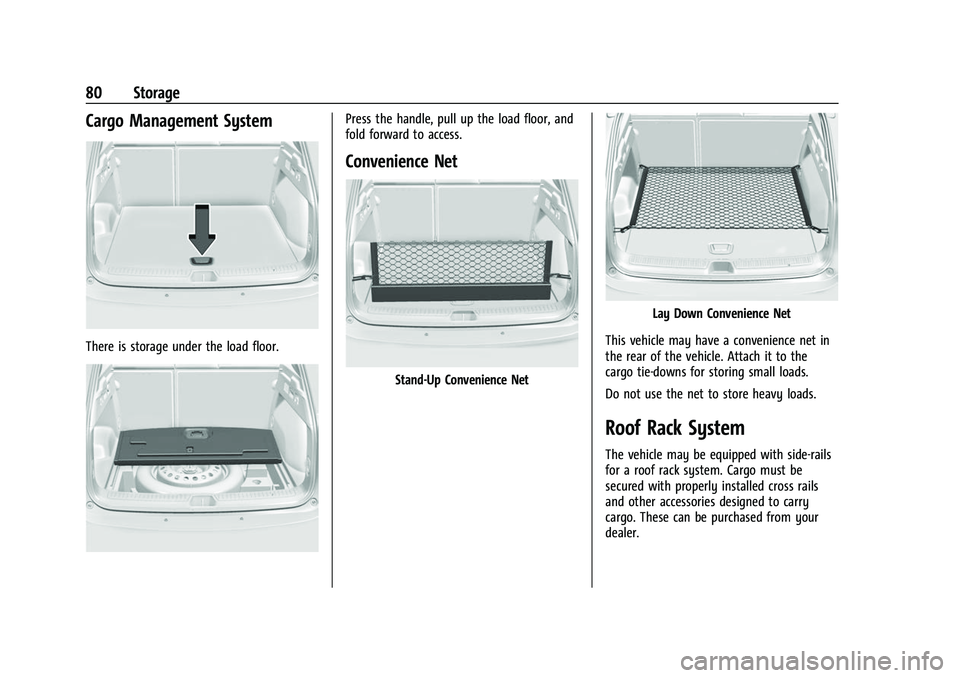 80 Storage

Cargo Management System

There is storage under the load floor.

Press the handle, pull up the load floor, and fold forward to access.

Convenience Net

Stand-Up Convenience Net

Lay Down Convenience Net

This vehicle may have a convenience net in the rear of the vehicle. Attach it to the cargo tie-downs for storing small loads.

Do not use the net to store heavy loads.

Roof Rack System

The vehicle may be equipped with side-rails for a roof rack system. Cargo must be secured with properly installed cross rails and other accessories designed to carry cargo. These can be purchased from your dealer.

carmanualsonline.info