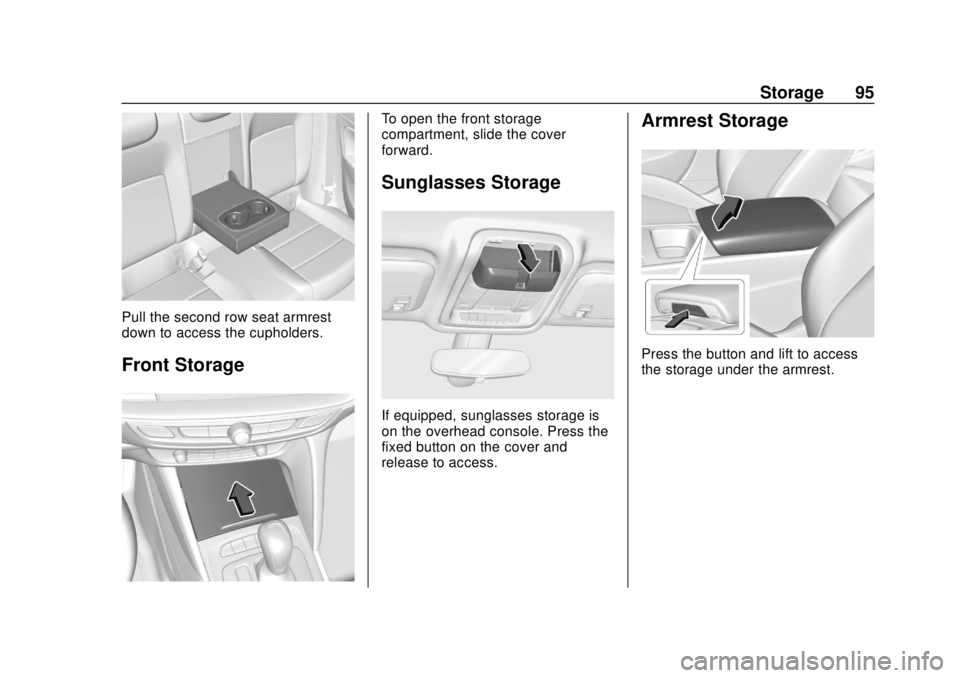 Storage 95

Pull the second row seat armrest down to access the cupholders.

Front Storage

To open the front storage compartment, slide the cover forward.

Sunglasses Storage

If equipped, sunglasses storage is on the overhead console. Press the fixed button on the cover and release to access.

Armrest Storage

Press the button and lift to access the storage under the armrest.

carmanualsonline.info