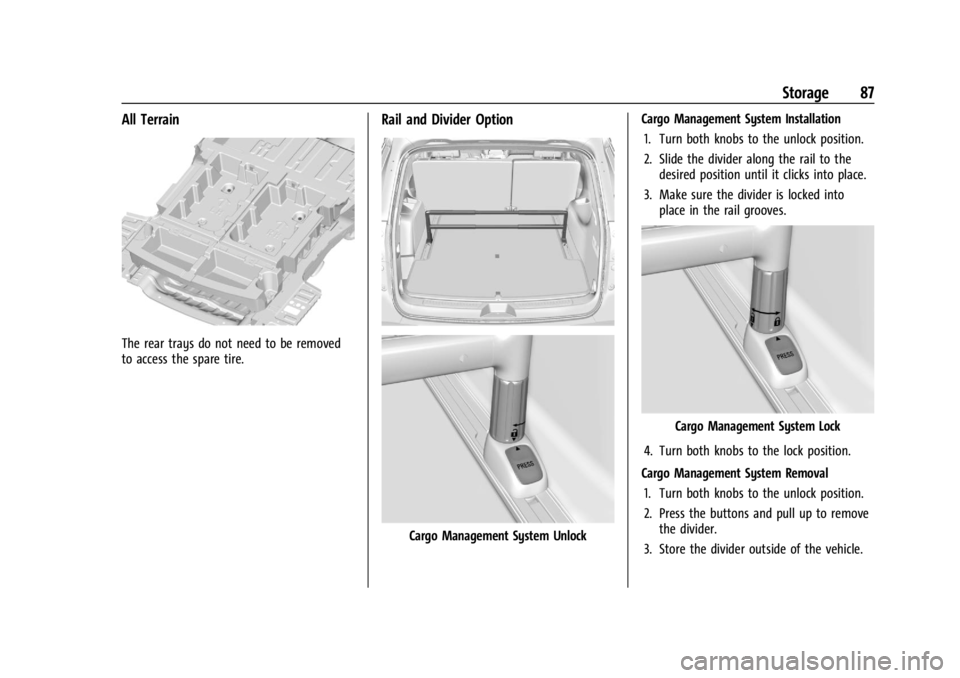 Storage 87

All Terrain

The rear trays do not need to be removed to access the spare tire.

Rail and Divider Option

PRESS

Cargo Management System Unlock

Cargo Management System Installation

1. Turn both knobs to the unlock position.

2. Slide the divider along the rail to the desired position until it clicks into place.

3. Make sure the divider is locked into place in the rail grooves.

PRESS

Cargo Management System Lock

4. Turn both knobs to the lock position.

Cargo Management System Removal

1. Turn both knobs to the unlock position.

2. Press the buttons and pull up to remove the divider.

3. Store the divider outside of the vehicle.

carmanualsonline.info