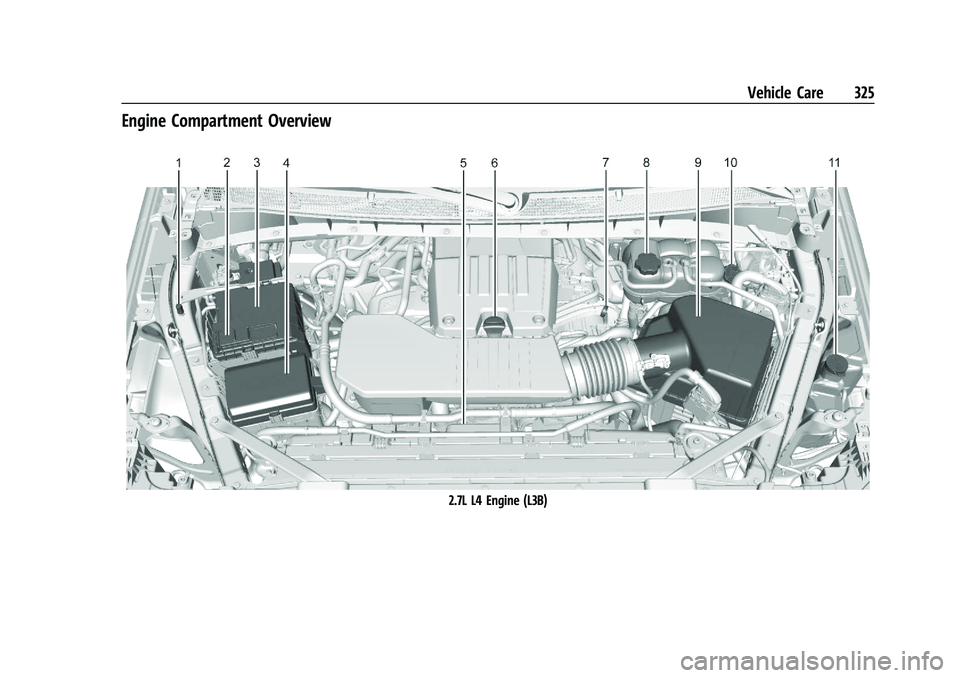 Vehicle Care 325

Engine Compartment Overview

1 2 3 4 5 6 7 8 9 10 11

2.7L L4 Engine (L3B)

carmanualsonline.info