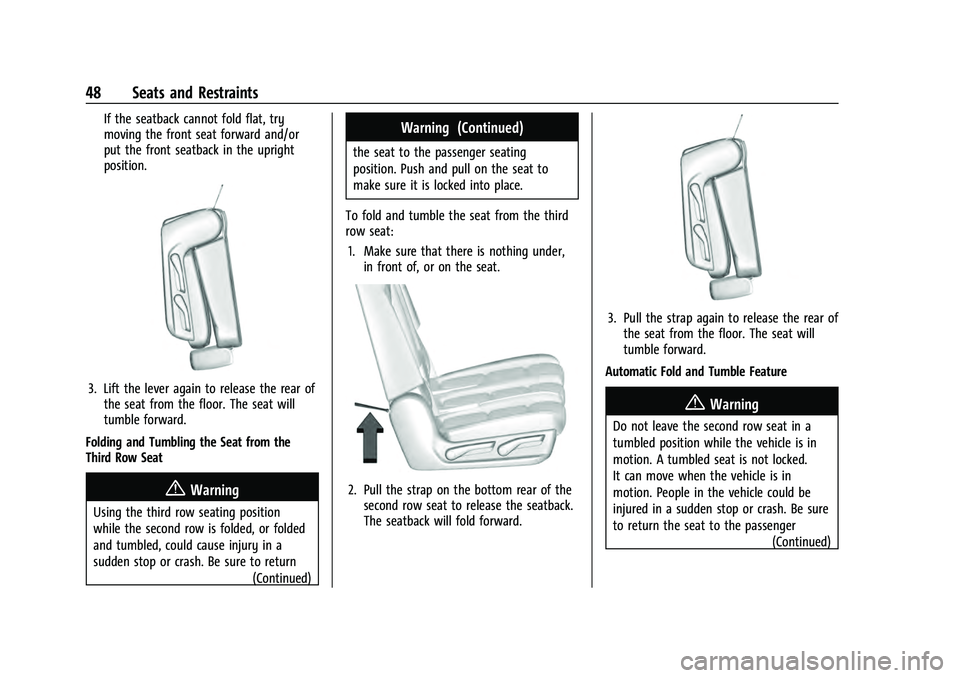 48 Seats and Restraints

If the seatback cannot fold flat, try moving the front seat forward and/or put the front seatback in the upright position.

3. Lift the lever again to release the rear of the seat from the floor. The seat will tumble forward.

Folding and Tumbling the Seat from the Third Row Seat

Warning

Using the third row seating position while the second row is folded, or folded and tumbled, could cause injury in a sudden stop or crash. Be sure to return (Continued)

Warning (Continued)

the seat to the passenger seating position. Push and pull on the seat to make sure it is locked into place.

To fold and tumble the seat from the third row seat:

1. Make sure that there is nothing under, in front of, or on the seat.

2. Pull the strap on the bottom rear of the second row seat to release the seatback. The seatback will fold forward.

3. Pull the strap again to release the rear of the seat from the floor. The seat will tumble forward.

Automatic Fold and Tumble Feature

Warning

Do not leave the second row seat in a tumbled position while the vehicle is in motion. A tumbled seat is not locked. It can move when the vehicle is in motion. People in the vehicle could be injured in a sudden stop or crash. Be sure to return the seat to the passenger (Continued)

carmanualsonline.info