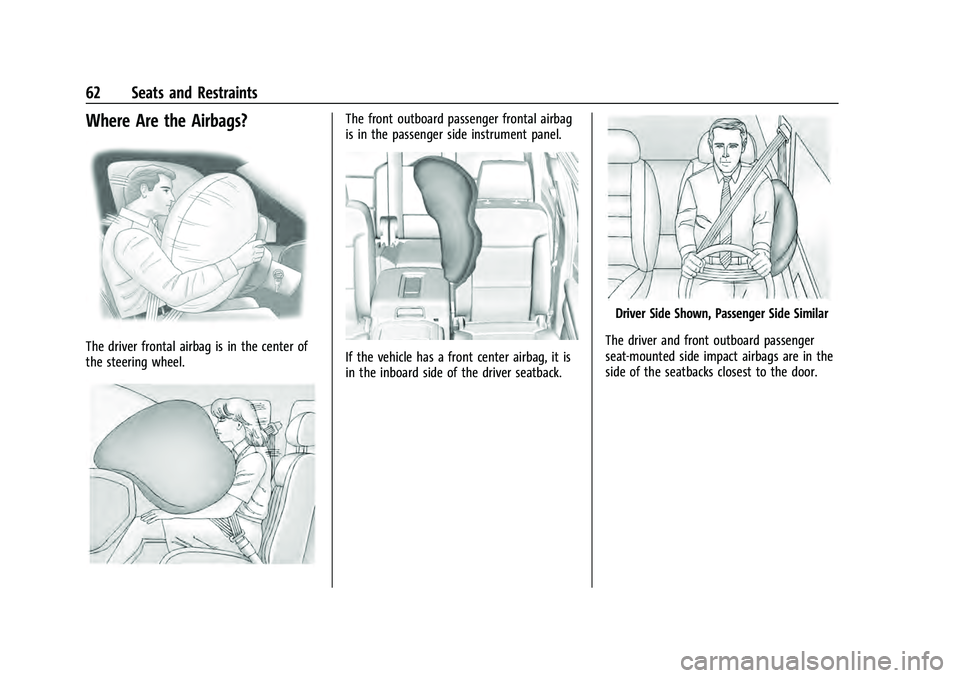 62 Seats and Restraints

Where Are the Airbags?

The driver frontal airbag is in the center of the steering wheel.

The front outboard passenger frontal airbag is in the passenger side instrument panel.

If the vehicle has a front center airbag, it is in the inboard side of the driver seatback.

Driver Side Shown, Passenger Side Similar

The driver and front outboard passenger seat-mounted side impact airbags are in the side of the seatbacks closest to the door.

carmanualsonline.info