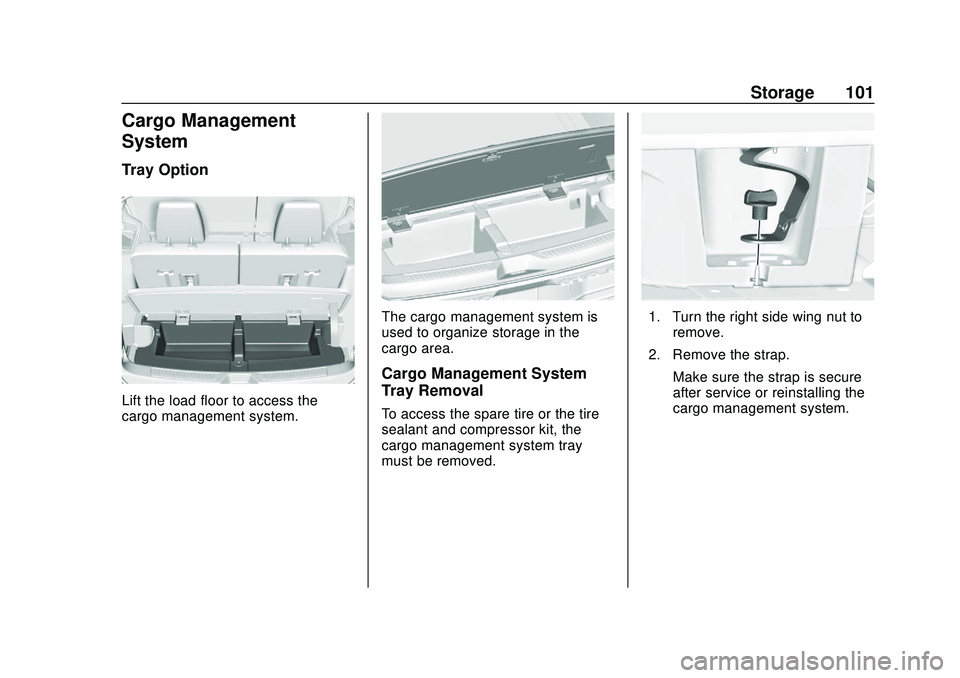 Storage 101

Cargo Management System

Tray Option

Lift the load floor to access the cargo management system.

The cargo management system is used to organize storage in the cargo area.

Cargo Management System Tray Removal

To access the spare tire or the tire sealant and compressor kit, the cargo management system tray must be removed.

1. Turn the right side wing nut to remove.

2. Remove the strap.

Make sure the strap is secure after service or reinstalling the cargo management system.

carmanualsonline.info