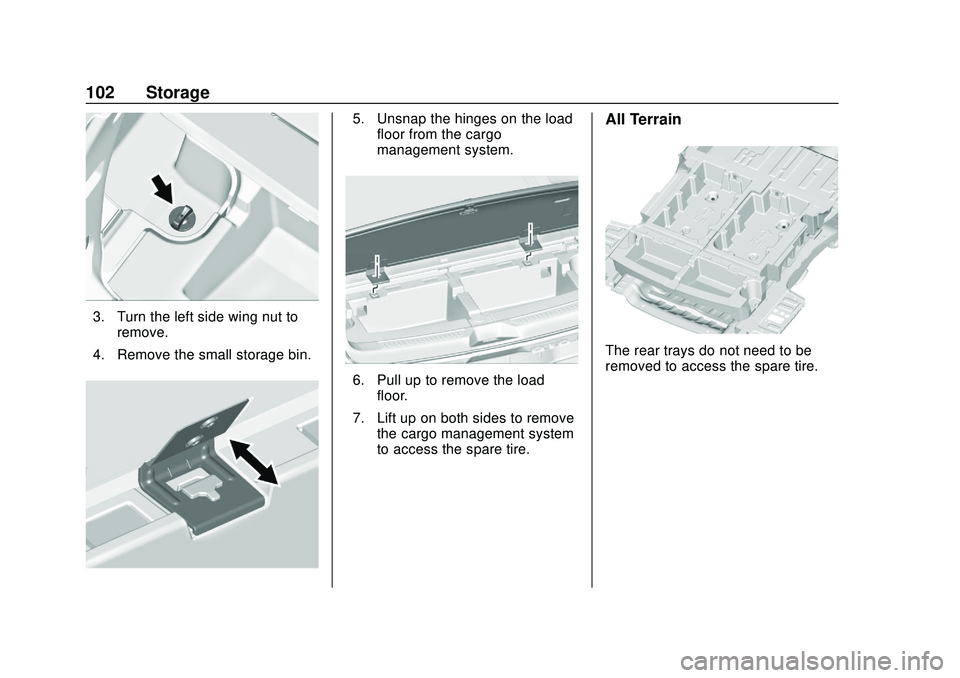 102 Storage

3. Turn the left side wing nut to remove.

4. Remove the small storage bin.

5. Unsnap the hinges on the load floor from the cargo management system.

6. Pull up to remove the load floor.

7. Lift up on both sides to remove the cargo management system to access the spare tire.

All Terrain

The rear trays do not need to be removed to access the spare tire.

carmanualsonline.info