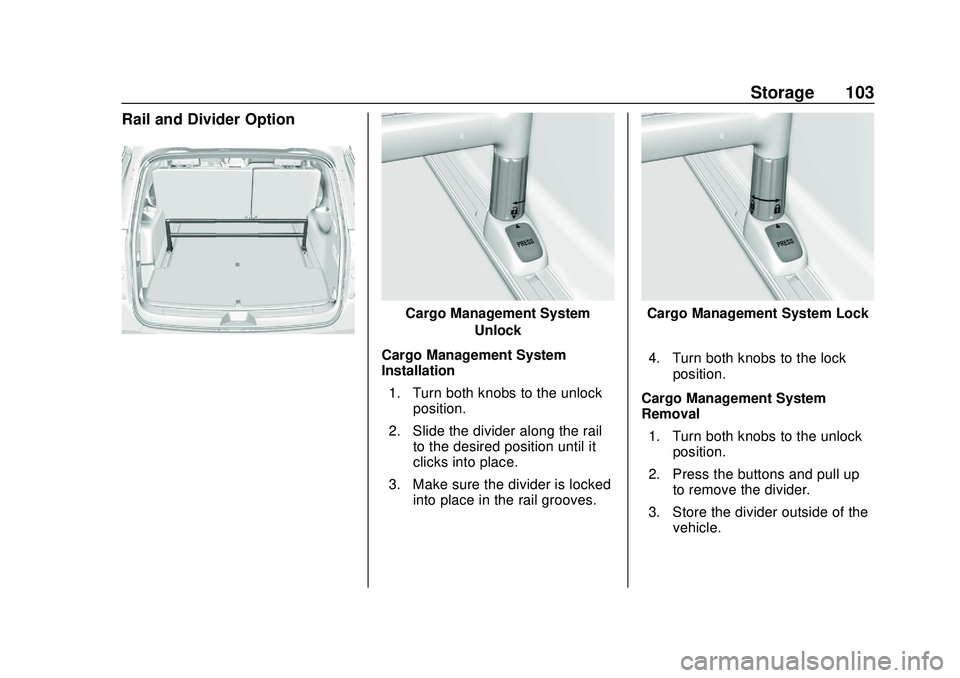 Storage 103

Rail and Divider Option

PRESS

Cargo Management System Unlock

Cargo Management System Installation

1. Turn both knobs to the unlock position.

2. Slide the divider along the rail to the desired position until it clicks into place.

3. Make sure the divider is locked into place in the rail grooves.

PRESS

Cargo Management System Lock

4. Turn both knobs to the lock position.

Cargo Management System Removal

1. Turn both knobs to the unlock position.

2. Press the buttons and pull up to remove the divider.

3. Store the divider outside of the vehicle.

carmanualsonline.info