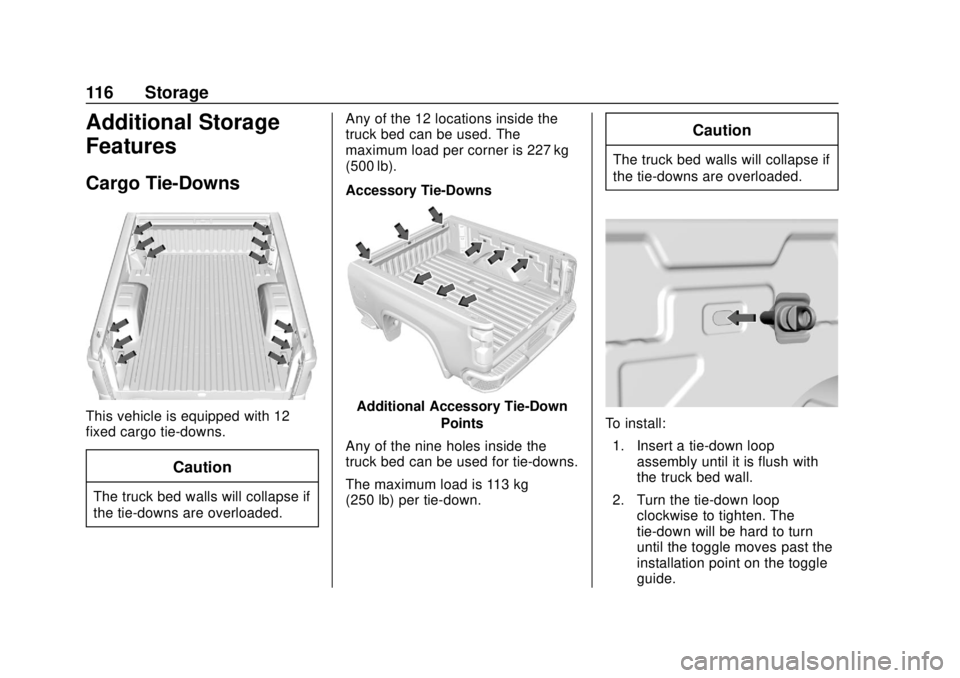 116 Storage

Additional Storage Features

Cargo Tie-Downs

This vehicle is equipped with 12 fixed cargo tie-downs.

Caution

The truck bed walls will collapse if the tie-downs are overloaded.

Any of the 12 locations inside the truck bed can be used. The maximum load per corner is 227 kg (500 lb).

Accessory Tie-Downs

Additional Accessory Tie-Down Points

Any of the nine holes inside the truck bed can be used for tie-downs.

The maximum load is 113 kg (250 lb) per tie-down.

Caution

The truck bed walls will collapse if the tie-downs are overloaded.

To install:

1. Insert a tie-down loop assembly until it is flush with the truck bed wall.

2. Turn the tie-down loop clockwise to tighten. The tie-down will be hard to turn until the toggle moves past the installation point on the toggle guide.

carmanualsonline.info