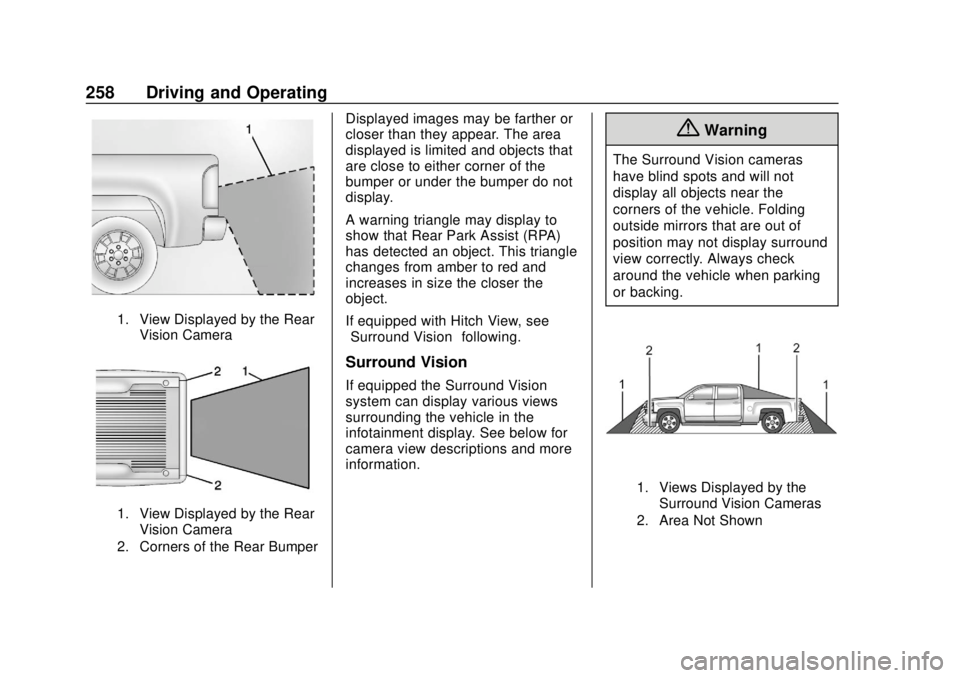 258 Driving and Operating

1

1. View Displayed by the Rear Vision Camera

2 1

2

1. View Displayed by the Rear Vision Camera
2. Corners of the Rear Bumper

Displayed images may be farther or closer than they appear. The area displayed is limited and objects that are close to either corner of the bumper or under the bumper do not display.

A warning triangle may display to show that Rear Park Assist (RPA) has detected an object. This triangle changes from amber to red and increases in size the closer the object.

If equipped with Hitch View, see Surround Vision following.

Surround Vision

If equipped the Surround Vision system can display various views surrounding the vehicle in the infotainment display. See below for camera view descriptions and more information.

Warning

The Surround Vision cameras have blind spots and will not display all objects near the corners of the vehicle. Folding outside mirrors that are out of position may not display surround view correctly. Always check around the vehicle when parking or backing.

2 1 2
1 1

1. Views Displayed by the Surround Vision Cameras
2. Area Not Shown

carmanualsonline.info