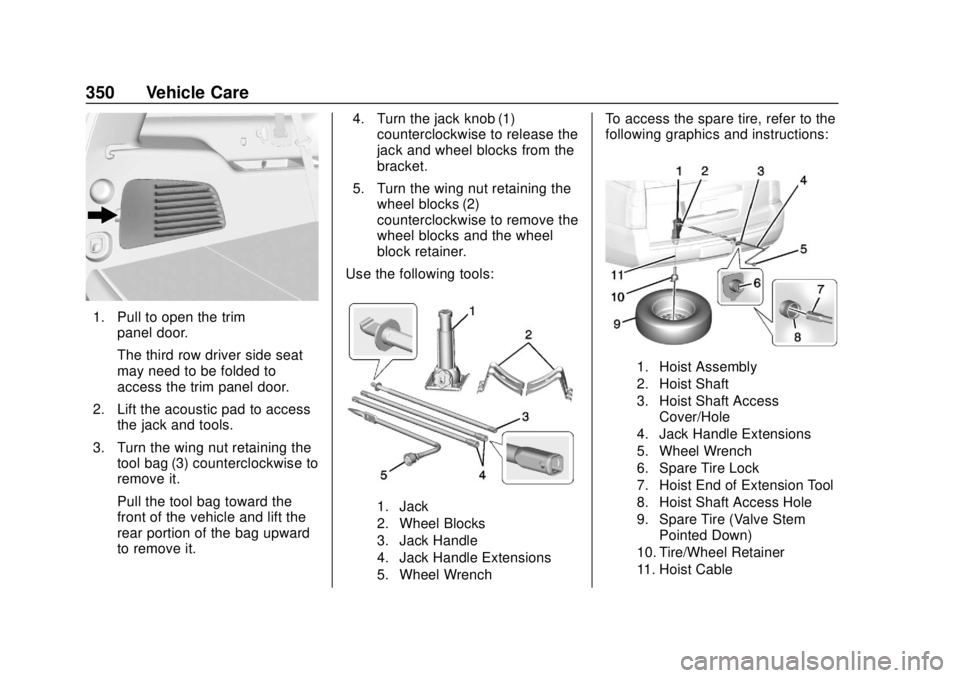 350 Vehicle Care

1. Pull to open the trim panel door.

The third row driver side seat may need to be folded to access the trim panel door.

2. Lift the acoustic pad to access the jack and tools.

3. Turn the wing nut retaining the tool bag (3) counterclockwise to remove it.

Pull the tool bag toward the front of the vehicle and lift the rear portion of the bag upward to remove it.

4. Turn the jack knob (1) counterclockwise to release the jack and wheel blocks from the bracket.

5. Turn the wing nut retaining the wheel blocks (2) counterclockwise to remove the wheel blocks and the wheel block retainer.

Use the following tools:

1
2
3
4
5

1. Jack
2. Wheel Blocks
3. Jack Handle
4. Jack Handle Extensions
5. Wheel Wrench

To access the spare tire, refer to the following graphics and instructions:

1 2 3 4 5 6 7 8 9 10 11

1. Hoist Assembly
2. Hoist Shaft
3. Hoist Shaft Access Cover/Hole
4. Jack Handle Extensions
5. Wheel Wrench
6. Spare Tire Lock
7. Hoist End of Extension Tool
8. Hoist Shaft Access Hole
9. Spare Tire (Valve Stem Pointed Down)
10. Tire/Wheel Retainer
11. Hoist Cable

carmanualsonline.info