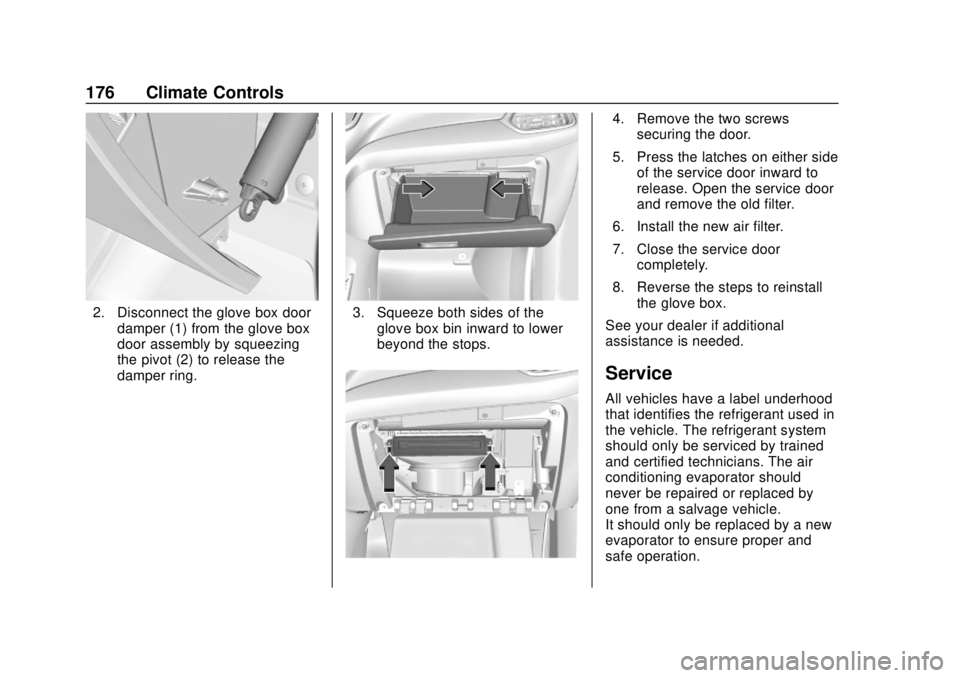 176 Climate Controls

2. Disconnect the glove box door damper (1) from the glove box door assembly by squeezing the pivot (2) to release the damper ring.

3. Squeeze both sides of the glove box bin inward to lower beyond the stops.

4. Remove the two screws securing the door.

5. Press the latches on either side of the service door inward to release. Open the service door and remove the old filter.

6. Install the new air filter.

7. Close the service door completely.

8. Reverse the steps to reinstall the glove box.

See your dealer if additional assistance is needed.

Service

All vehicles have a label underhood that identifies the refrigerant used in the vehicle. The refrigerant system should only be serviced by trained and certified technicians. The air conditioning evaporator should never be repaired or replaced by one from a salvage vehicle.
It should only be replaced by a new evaporator to ensure proper and safe operation.

carmanualsonline.info