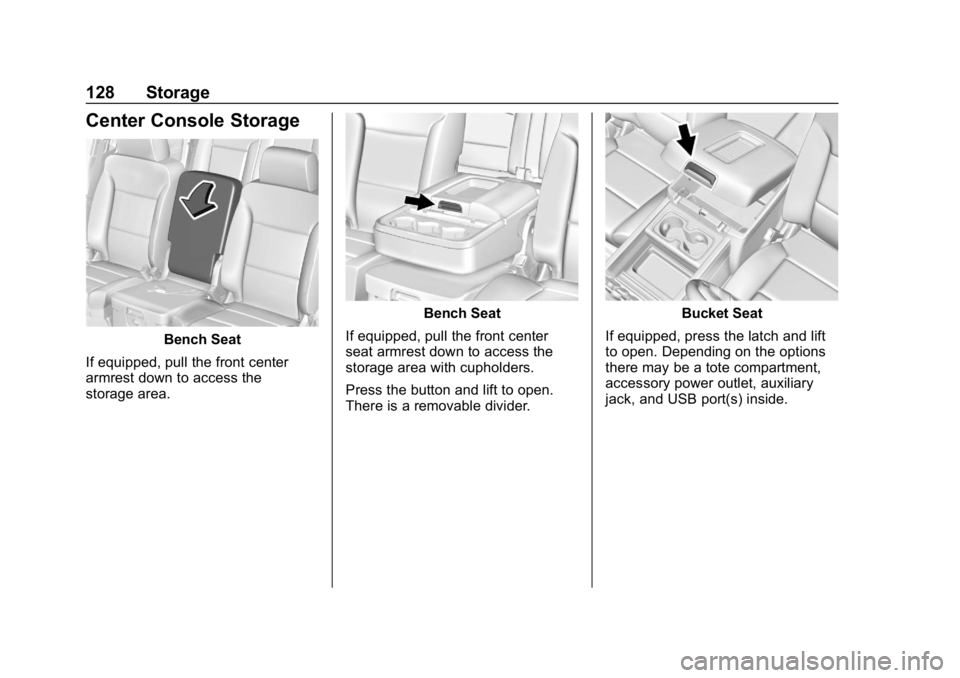 128 Storage

Center Console Storage

Bench Seat

If equipped, pull the front center armrest down to access the storage area.

Bench Seat

If equipped, pull the front center seat armrest down to access the storage area with cupholders.

Press the button and lift to open. There is a removable divider.

Bucket Seat

If equipped, press the latch and lift to open. Depending on the options there may be a tote compartment, accessory power outlet, auxiliary jack, and USB port(s) inside.

carmanualsonline.info