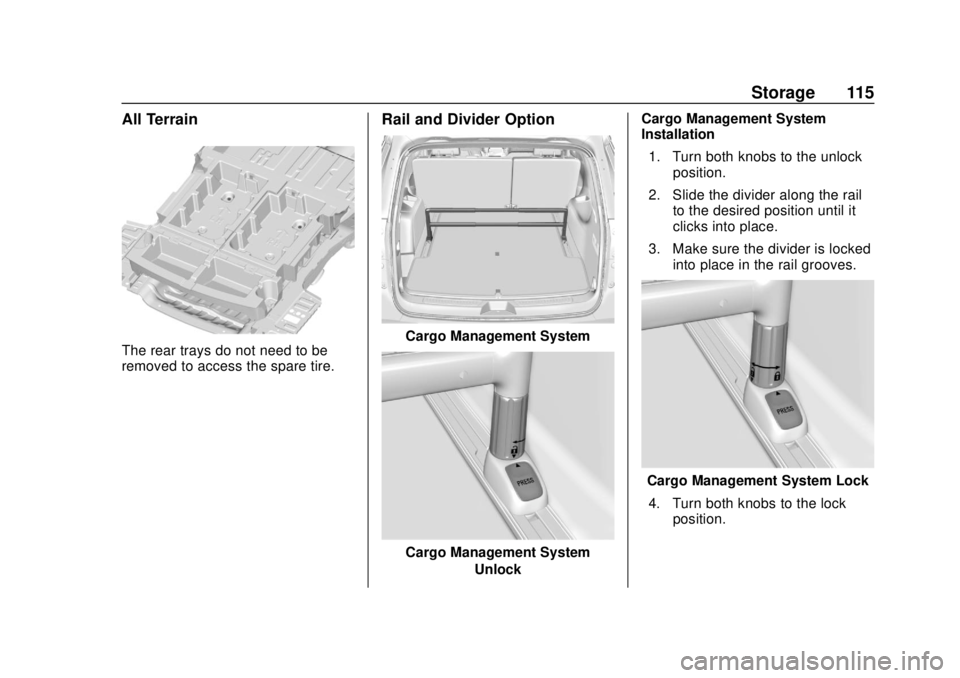 Storage 115

All Terrain

The rear trays do not need to be removed to access the spare tire.

Rail and Divider Option

Cargo Management System

PRESS

Cargo Management System Unlock

Cargo Management System Installation

1. Turn both knobs to the unlock position.

2. Slide the divider along the rail to the desired position until it clicks into place.

3. Make sure the divider is locked into place in the rail grooves.

PRESS

Cargo Management System Lock

4. Turn both knobs to the lock position.

carmanualsonline.info