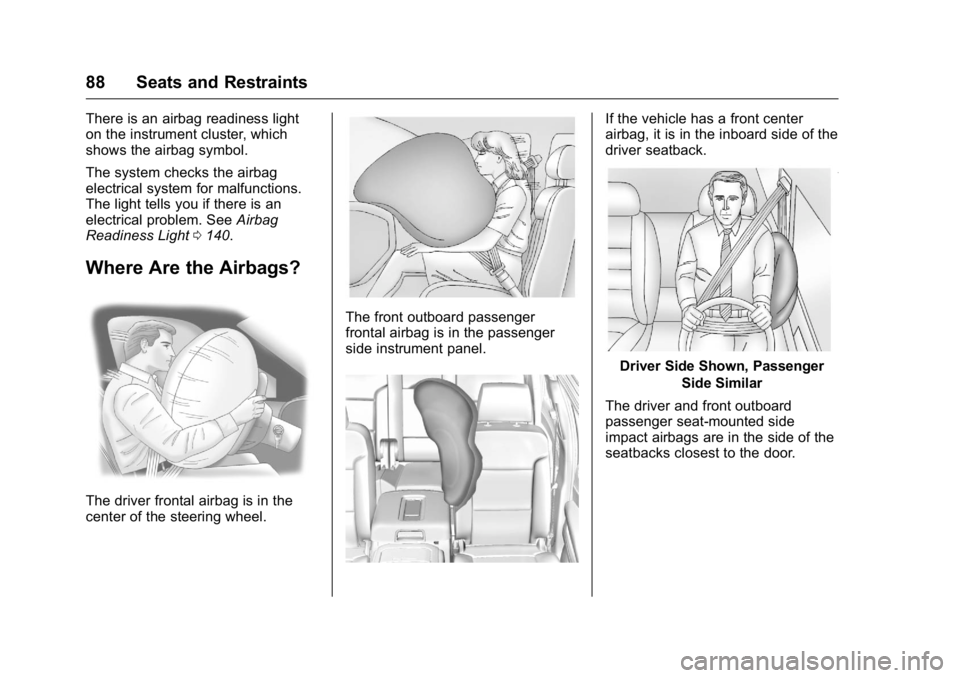 88 Seats and Restraints

There is an airbag readiness light on the instrument cluster, which shows the airbag symbol.

The system checks the airbag electrical system for malfunctions. The light tells you if there is an electrical problem. See Airbag Readiness Light ⇨ 140.

Where Are the Airbags?

The driver frontal airbag is in the center of the steering wheel.

The front outboard passenger frontal airbag is in the passenger side instrument panel.

If the vehicle has a front center airbag, it is in the inboard side of the driver seatback.

Driver Side Shown, Passenger Side Similar

The driver and front outboard passenger seat-mounted side impact airbags are in the side of the seatbacks closest to the door.

carmanualsonline.info