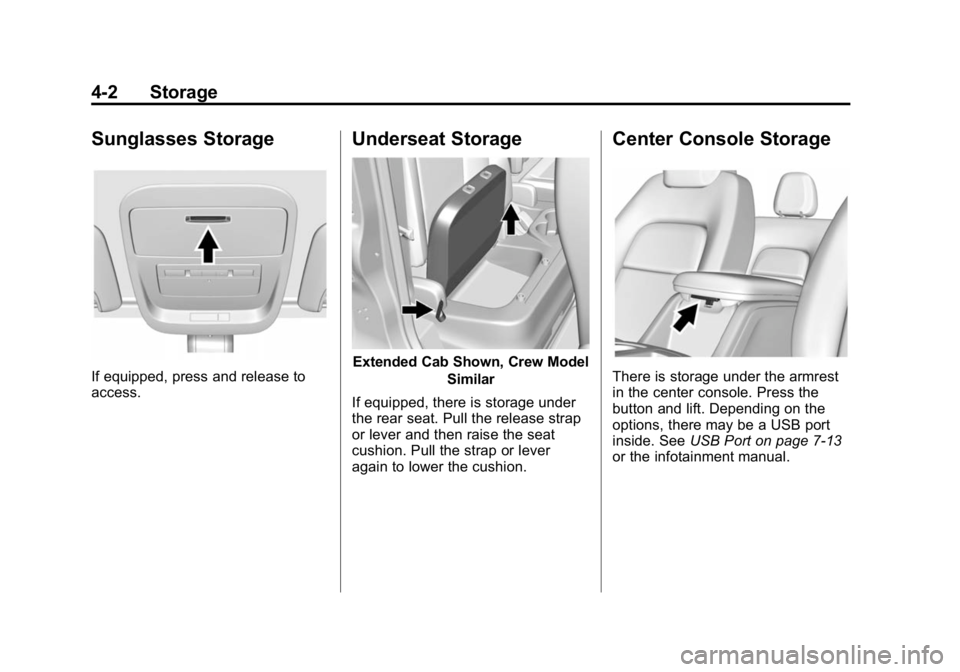 4-2 Storage

Sunglasses Storage

If equipped, press and release to access.

Underseat Storage

Extended Cab Shown, Crew Model Similar

If equipped, there is storage under the rear seat. Pull the release strap or lever and then raise the seat cushion. Pull the strap or lever again to lower the cushion.

Center Console Storage

There is storage under the armrest in the center console. Press the button and lift. Depending on the options, there may be a USB port inside. See USB Port on page 7-13 or the infotainment manual.

carmanualsonline.info