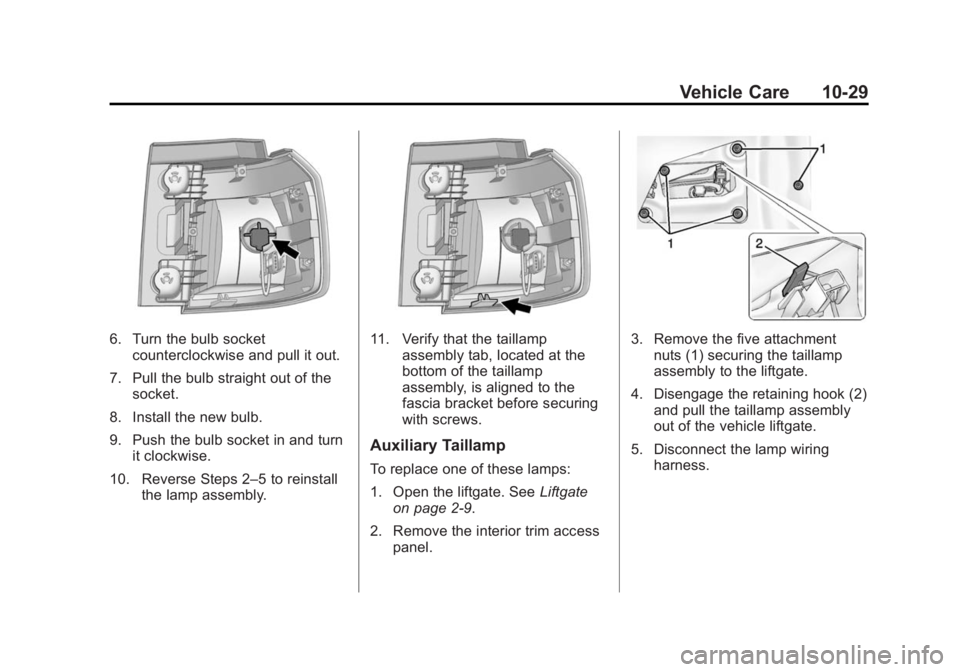 Vehicle Care 10-29

6. Turn the bulb socket counterclockwise and pull it out.

7. Pull the bulb straight out of the socket.

8. Install the new bulb.

9. Push the bulb socket in and turn it clockwise.

10. Reverse Steps 2–5 to reinstall the lamp assembly.

11. Verify that the taillamp assembly tab, located at the bottom of the taillamp assembly, is aligned to the fascia bracket before securing with screws.

Auxiliary Taillamp

To replace one of these lamps:

1. Open the liftgate. See Liftgate on page 2-9.

2. Remove the interior trim access panel.

1

1

2

3. Remove the five attachment nuts (1) securing the taillamp assembly to the liftgate.

4. Disengage the retaining hook (2) and pull the taillamp assembly out of the vehicle liftgate.

5. Disconnect the lamp wiring harness.

carmanualsonline.info