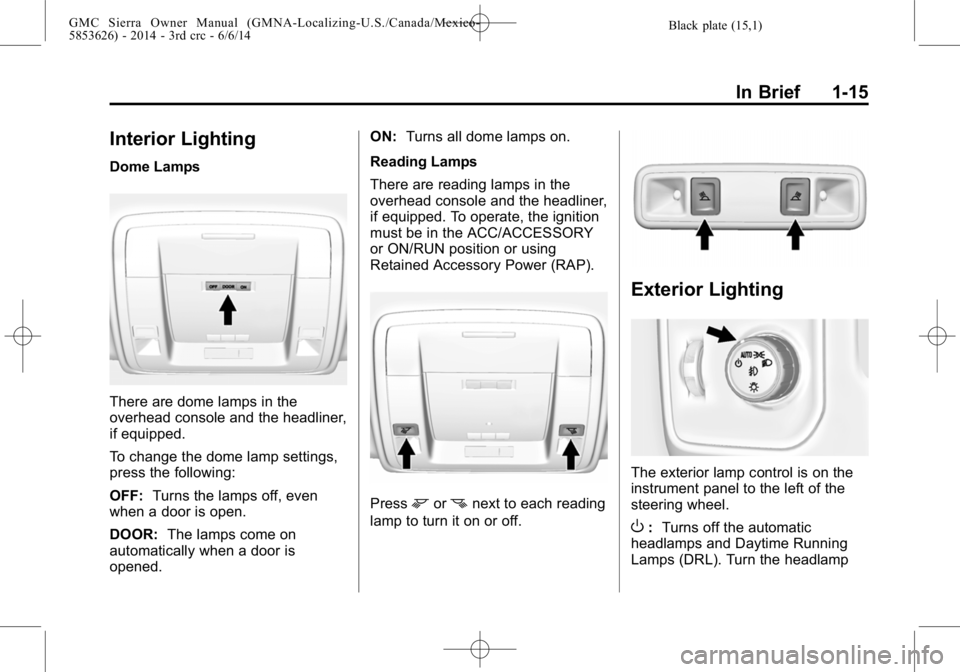 GMC Sierra Owner Manual (GMNA-Localizing-U.S./Canada/Mexico-5853626) - 2014 - 3rd crc - 6/6/14

Black plate (15,1)

In Brief 1-15

Interior Lighting

Dome Lamps

OFF DOOR ON

There are dome lamps in the overhead console and the headliner, if equipped.

To change the dome lamp settings, press the following:

OFF: Turns the lamps off, even when a door is open.

DOOR: The lamps come on automatically when a door is opened.

ON: Turns all dome lamps on.

Reading Lamps

There are reading lamps in the overhead console and the headliner, if equipped. To operate, the ignition must be in the ACC/ACCESSORY or ON/RUN position or using Retained Accessory Power (RAP).

Press or next to each reading lamp to turn it on or off.

Exterior Lighting

AUTO

The exterior lamp control is on the instrument panel to the left of the steering wheel.

: Turns off the automatic headlamps and Daytime Running Lamps (DRL). Turn the headlamp

carmanualsonline.info