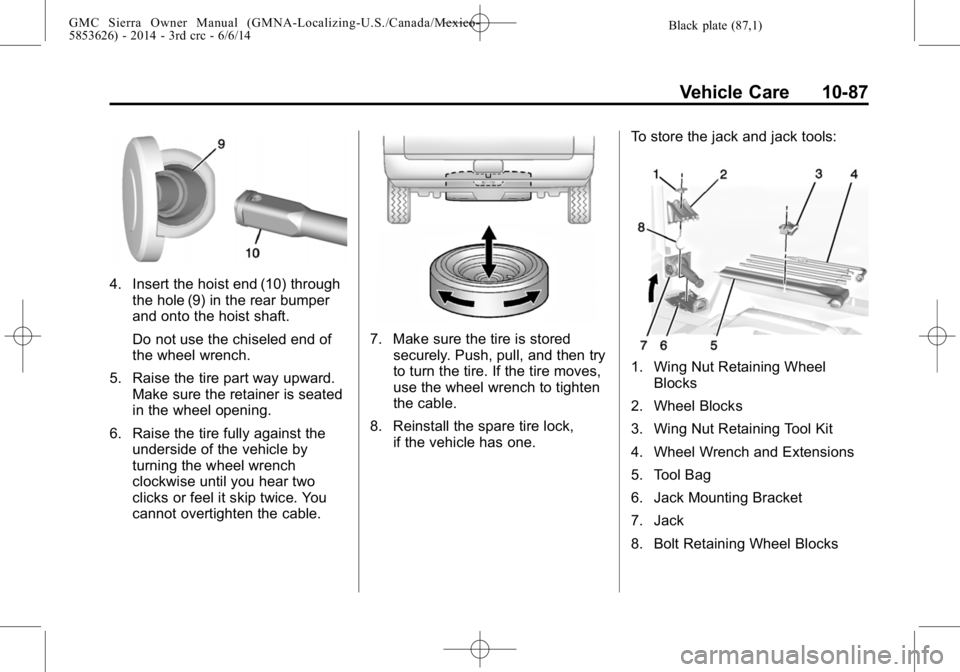 GMC Sierra Owner Manual (GMNA-Localizing-U.S./Canada/Mexico-5853626) - 2014 - 3rd crc - 6/6/14

Black plate (87,1)

Vehicle Care 10-87

9

10

4. Insert the hoist end (10) through the hole (9) in the rear bumper and onto the hoist shaft.

Do not use the chiseled end of the wheel wrench.

5. Raise the tire part way upward. Make sure the retainer is seated in the wheel opening.

6. Raise the tire fully against the underside of the vehicle by turning the wheel wrench clockwise until you hear two clicks or feel it skip twice. You cannot overtighten the cable.

7. Make sure the tire is stored securely. Push, pull, and then try to turn the tire. If the tire moves, use the wheel wrench to tighten the cable.

8. Reinstall the spare tire lock, if the vehicle has one.

To store the jack and jack tools:

1 2 3 4

8

7 6 5

1. Wing Nut Retaining Wheel Blocks

2. Wheel Blocks

3. Wing Nut Retaining Tool Kit

4. Wheel Wrench and Extensions

5. Tool Bag

6. Jack Mounting Bracket

7. Jack

8. Bolt Retaining Wheel Blocks

carmanualsonline.info