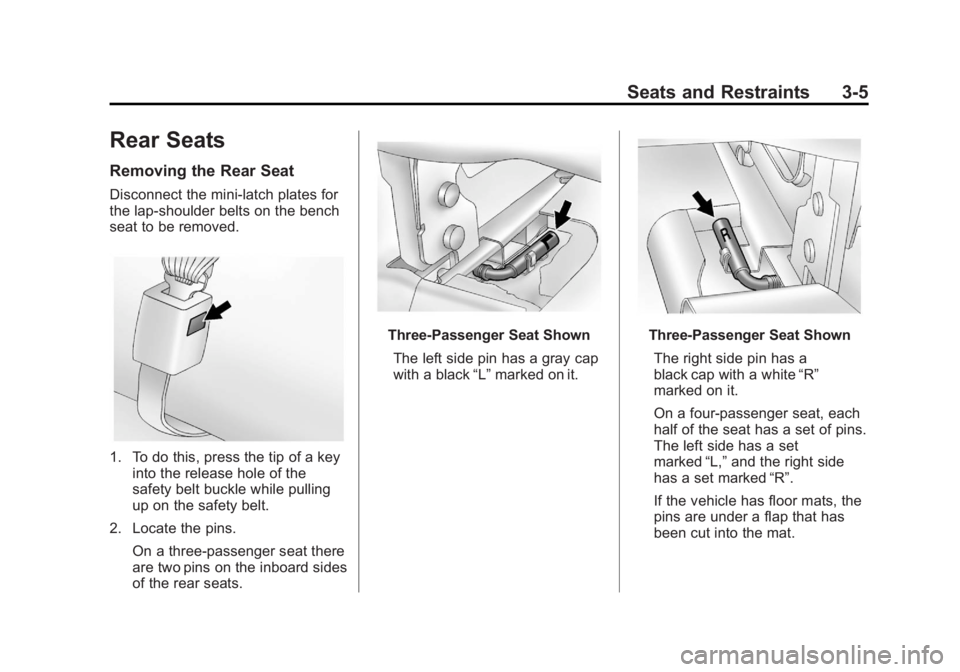 Seats and Restraints 3-5

Rear Seats

Removing the Rear Seat

Disconnect the mini-latch plates for the lap-shoulder belts on the bench seat to be removed.

1. To do this, press the tip of a key into the release hole of the safety belt buckle while pulling up on the safety belt.

2. Locate the pins.

On a three-passenger seat there are two pins on the inboard sides of the rear seats.

L

Three-Passenger Seat Shown

The left side pin has a gray cap with a black “L” marked on it.

R

Three-Passenger Seat Shown

The right side pin has a black cap with a white “R” marked on it.

On a four-passenger seat, each half of the seat has a set of pins. The left side has a set marked “L,” and the right side has a set marked “R”.

If the vehicle has floor mats, the pins are under a flap that has been cut into the mat.

carmanualsonline.info