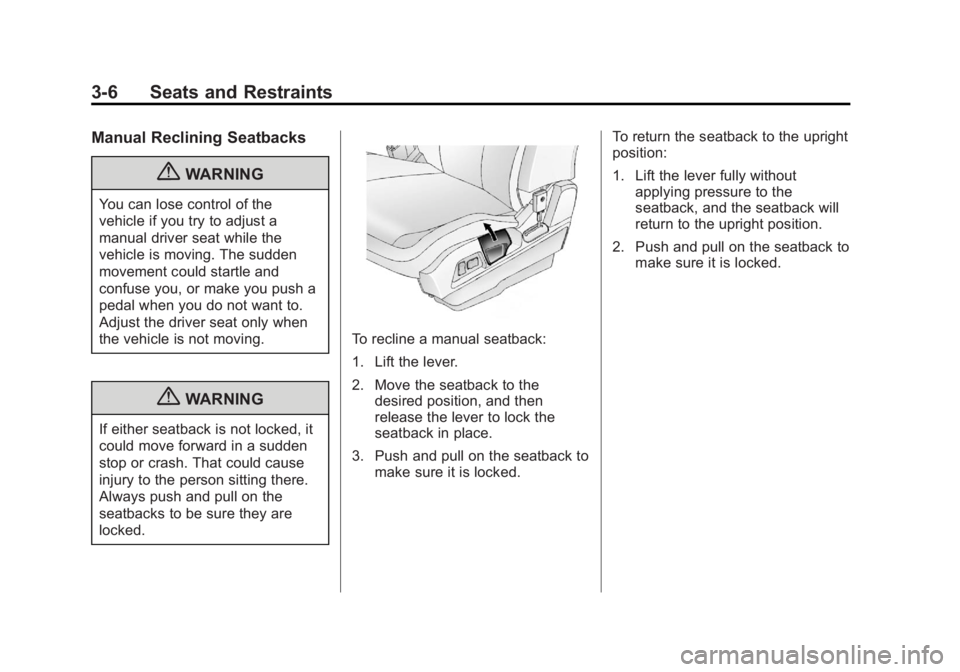 3-6 Seats and Restraints

Manual Reclining Seatbacks

WARNING

You can lose control of the vehicle if you try to adjust a manual driver seat while the vehicle is moving. The sudden movement could startle and confuse you, or make you push a pedal when you do not want to. Adjust the driver seat only when the vehicle is not moving.

WARNING

If either seatback is not locked, it could move forward in a sudden stop or crash. That could cause injury to the person sitting there. Always push and pull on the seatbacks to be sure they are locked.

To recline a manual seatback:

1. Lift the lever.

2. Move the seatback to the desired position, and then release the lever to lock the seatback in place.

3. Push and pull on the seatback to make sure it is locked.

To return the seatback to the upright position:

1. Lift the lever fully without applying pressure to the seatback, and the seatback will return to the upright position.

2. Push and pull on the seatback to make sure it is locked.

carmanualsonline.info