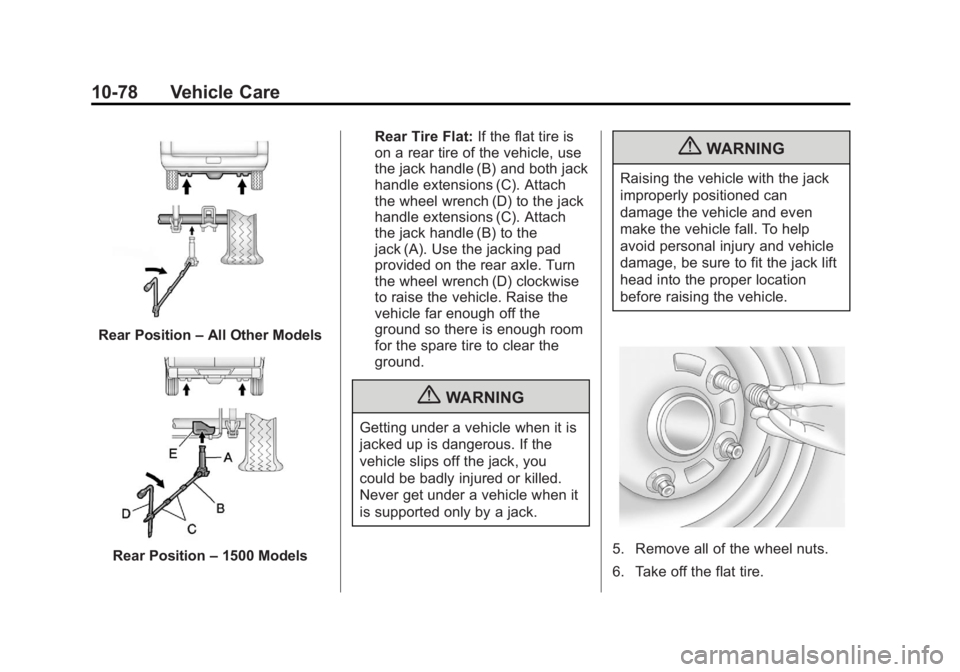 10-78 Vehicle Care

Rear Position – All Other Models

E
A
D
B
C

Rear Position – 1500 Models

Rear Tire Flat: If the flat tire is on a rear tire of the vehicle, use the jack handle (B) and both jack handle extensions (C). Attach the wheel wrench (D) to the jack handle extensions (C). Attach the jack handle (B) to the jack (A). Use the jacking pad provided on the rear axle. Turn the wheel wrench (D) clockwise to raise the vehicle. Raise the vehicle far enough off the ground so there is enough room for the spare tire to clear the ground.

WARNING

Getting under a vehicle when it is jacked up is dangerous. If the vehicle slips off the jack, you could be badly injured or killed. Never get under a vehicle when it is supported only by a jack.

WARNING

Raising the vehicle with the jack improperly positioned can damage the vehicle and even make the vehicle fall. To help avoid personal injury and vehicle damage, be sure to fit the jack lift head into the proper location before raising the vehicle.

5. Remove all of the wheel nuts.

6. Take off the flat tire.

carmanualsonline.info