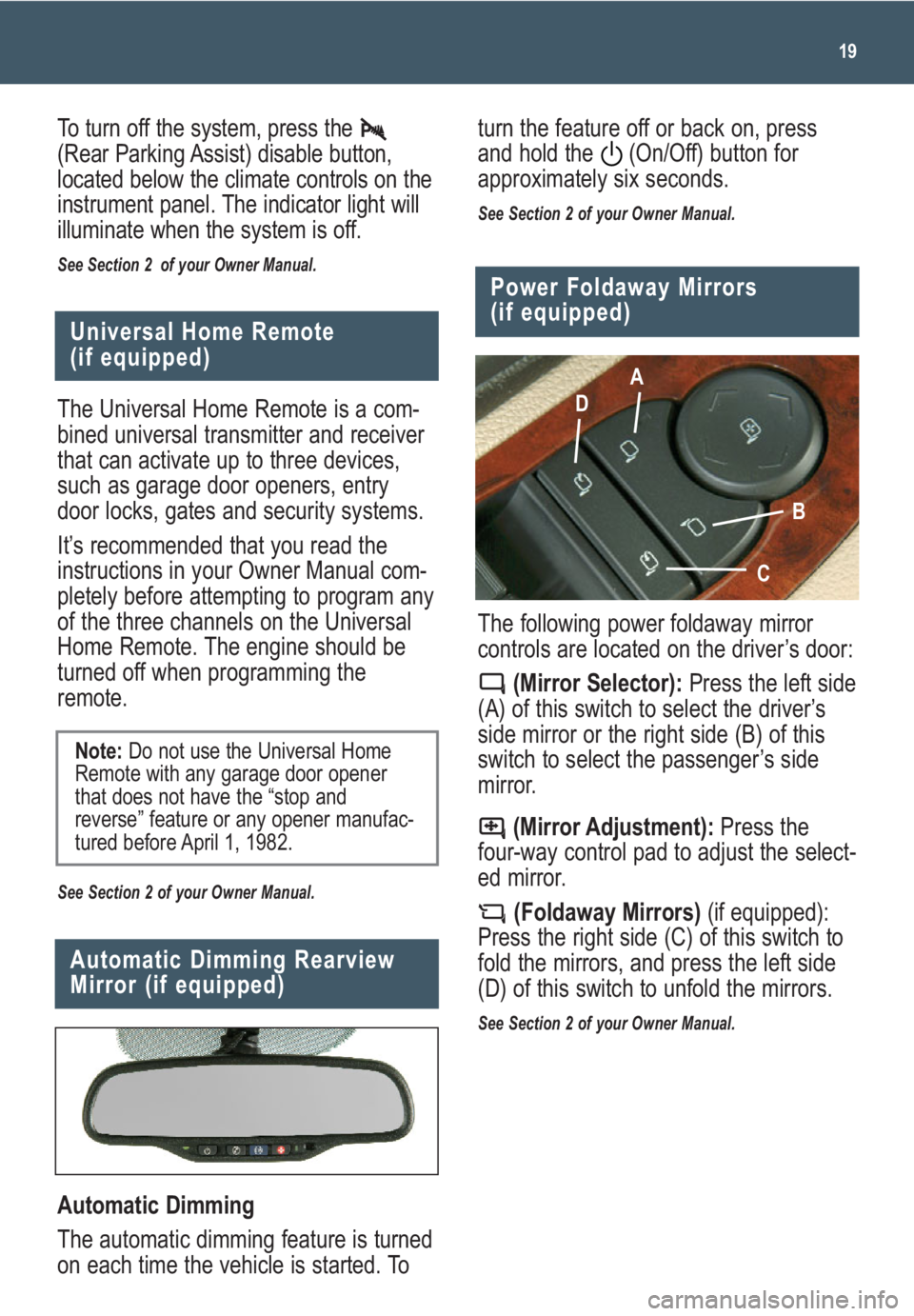 19

To turn off the system, press the (Rear Parking Assist) disable button, located below the climate controls on the instrument panel. The indicator light will illuminate when the system is off.

See Section 2 of your Owner Manual.

Universal Home Remote (if equipped)

The Universal Home Remote is a combined universal transmitter and receiver that can activate up to three devices, such as garage door openers, entry door locks, gates and security systems.

It's recommended that you read the instructions in your Owner Manual completely before attempting to program any of the three channels on the Universal Home Remote. The engine should be turned off when programming the remote.

Note: Do not use the Universal Home Remote with any garage door opener that does not have the "stop and reverse" feature or any opener manufactured before April 1, 1982.

See Section 2 of your Owner Manual.

Automatic Dimming Rearview Mirror (if equipped)

Automatic Dimming

The automatic dimming feature is turned on each time the vehicle is started. To turn the feature off or back on, press and hold the (On/Off) button for approximately six seconds.

See Section 2 of your Owner Manual.

Power Foldaway Mirrors (if equipped)

A
D
B
C

The following power foldaway mirror controls are located on the driver's door:

(Mirror Selector): Press the left side (A) of this switch to select the driver's side mirror or the right side (B) of this switch to select the passenger's side mirror.

(Mirror Adjustment): Press the four-way control pad to adjust the selected mirror.

(Foldaway Mirrors) (if equipped): Press the right side (C) of this switch to fold the mirrors, and press the left side (D) of this switch to unfold the mirrors.

See Section 2 of your Owner Manual.

carmanualsonline.info