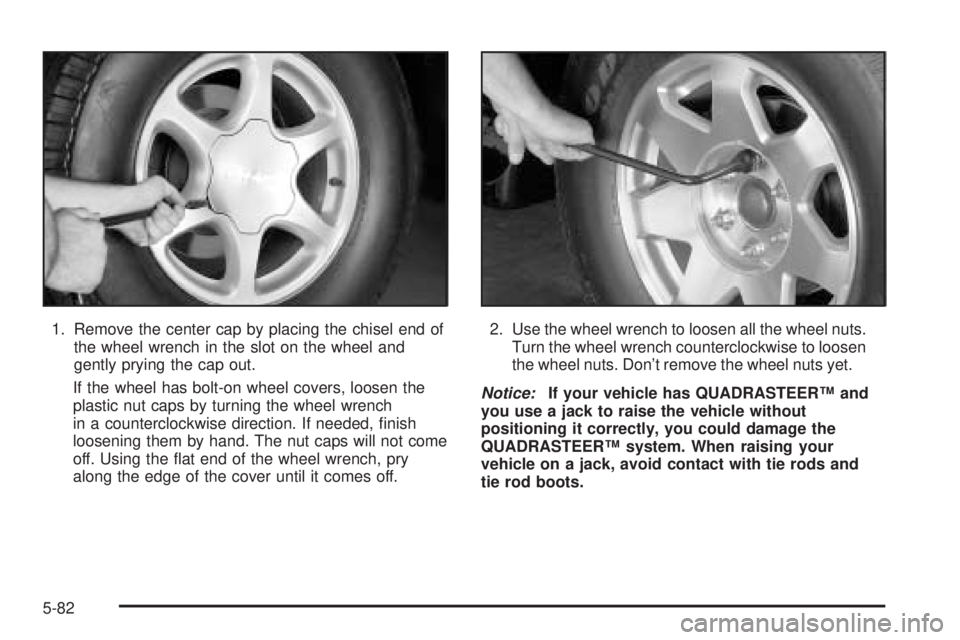 1. Remove the center cap by placing the chisel end of the wheel wrench in the slot on the wheel and gently prying the cap out.

If the wheel has bolt-on wheel covers, loosen the plastic nut caps by turning the wheel wrench in a counterclockwise direction. If needed, finish loosening them by hand. The nut caps will not come off. Using the flat end of the wheel wrench, pry along the edge of the cover until it comes off.

2. Use the wheel wrench to loosen all the wheel nuts. Turn the wheel wrench counterclockwise to loosen the wheel nuts. Don't remove the wheel nuts yet.

Notice: If your vehicle has QUADRASTEER™ and you use a jack to raise the vehicle without positioning it correctly, you could damage the QUADRASTEER™ system. When raising your vehicle on a jack, avoid contact with tie rods and tie rod boots.

5-82

carmanualsonline.info