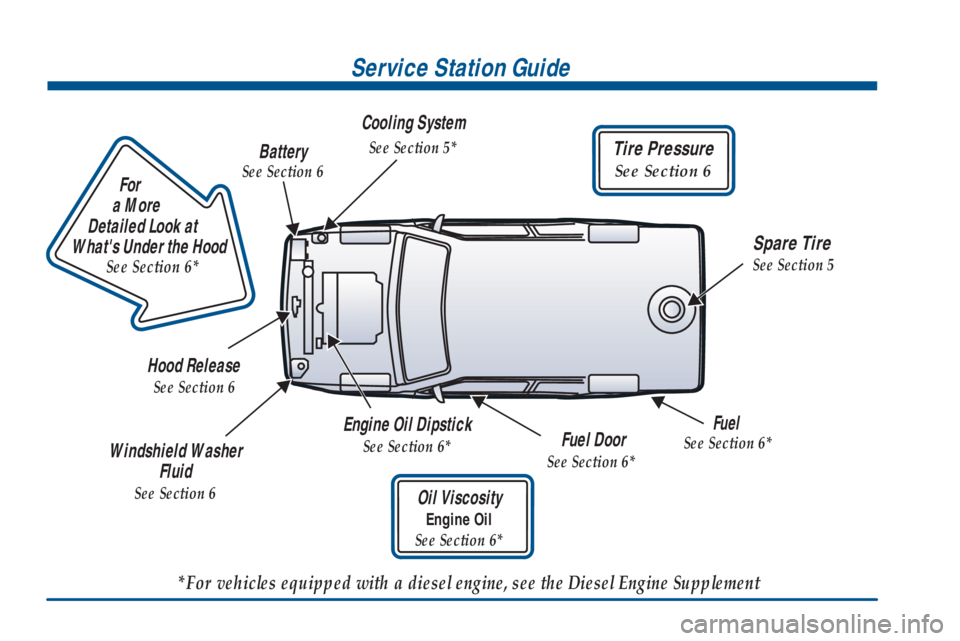 Service Station Guide

For a More Detailed Look at What's Under the Hood
See Section 6*

Battery
See Section 6

Cooling System
See Section 5*

Tire Pressure
See Section 6

Spare Tire
See Section 5

Hood Release
See Section 6

Windshield Washer Fluid
See Section 6

Engine Oil Dipstick
See Section 6*

Fuel Door
See Section 6*

Fuel
See Section 6*

Oil Viscosity
Engine Oil
See Section 6*

*For vehicles equipped with a diesel engine, see the Diesel Engine Supplement

carmanualsonline.info