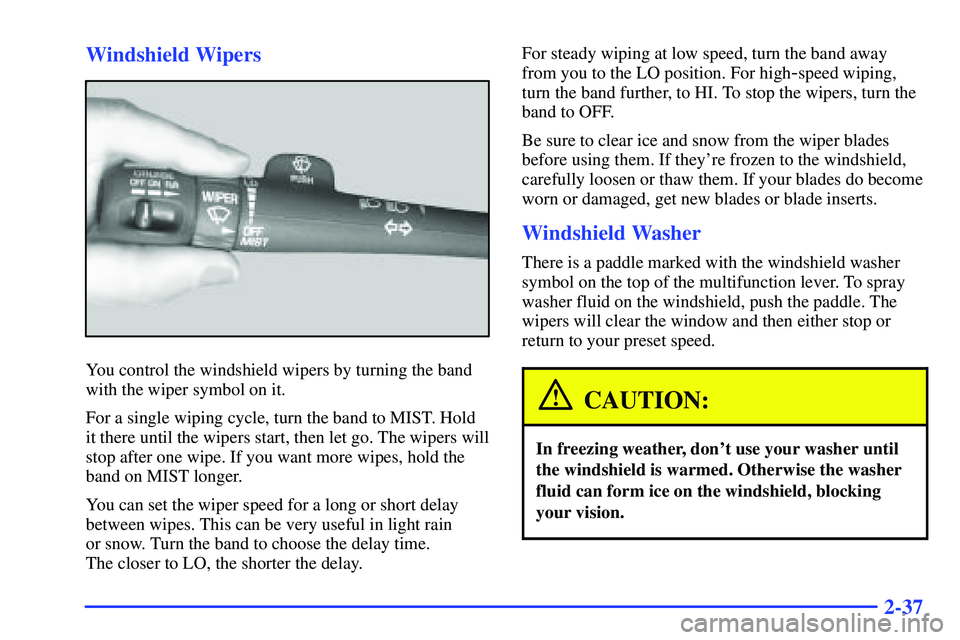 Windshield Wipers

CRUISE
OFF ON R/A
WIPER
OFF
MIST
PUSH

You control the windshield wipers by turning the band with the wiper symbol on it.

For a single wiping cycle, turn the band to MIST. Hold it there until the wipers start, then let go. The wipers will stop after one wipe. If you want more wipes, hold the band on MIST longer.

You can set the wiper speed for a long or short delay between wipes. This can be very useful in light rain or snow. Turn the band to choose the delay time. The closer to LO, the shorter the delay.

For steady wiping at low speed, turn the band away from you to the LO position. For high-speed wiping, turn the band further, to HI. To stop the wipers, turn the band to OFF.

Be sure to clear ice and snow from the wiper blades before using them. If they're frozen to the windshield, carefully loosen or thaw them. If your blades do become worn or damaged, get new blades or blade inserts.

Windshield Washer

There is a paddle marked with the windshield washer symbol on the top of the multifunction lever. To spray washer fluid on the windshield, push the paddle. The wipers will clear the window and then either stop or return to your preset speed.

CAUTION:

In freezing weather, don't use your washer until the windshield is warmed. Otherwise the washer fluid can form ice on the windshield, blocking your vision.

2-37

carmanualsonline.info