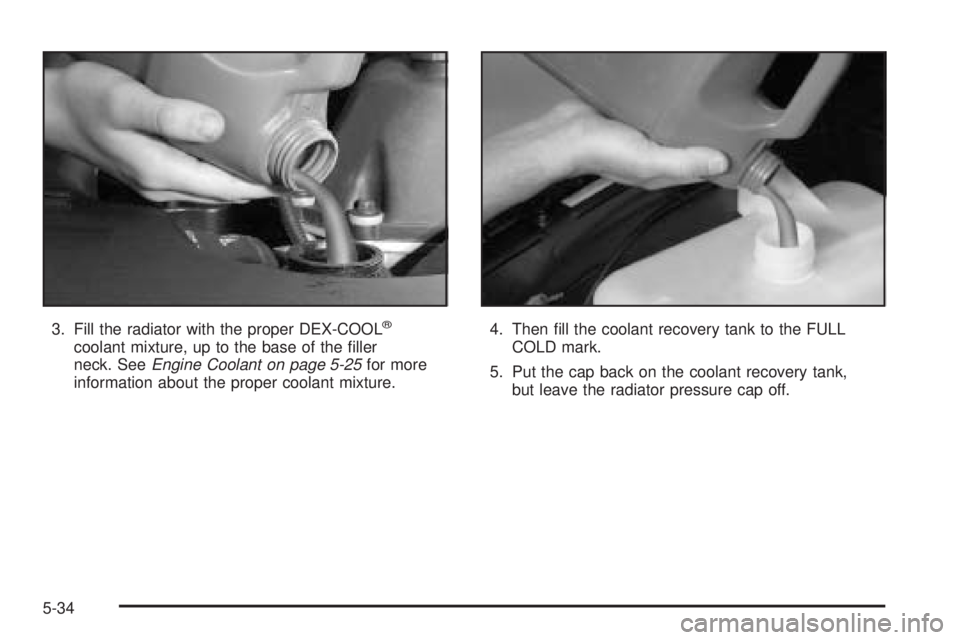 3. Fill the radiator with the proper DEX-COOL® coolant mixture, up to the base of the filler neck. See Engine Coolant on page 5-25 for more information about the proper coolant mixture.

4. Then fill the coolant recovery tank to the FULL COLD mark.

5. Put the cap back on the coolant recovery tank, but leave the radiator pressure cap off.

5-34

carmanualsonline.info