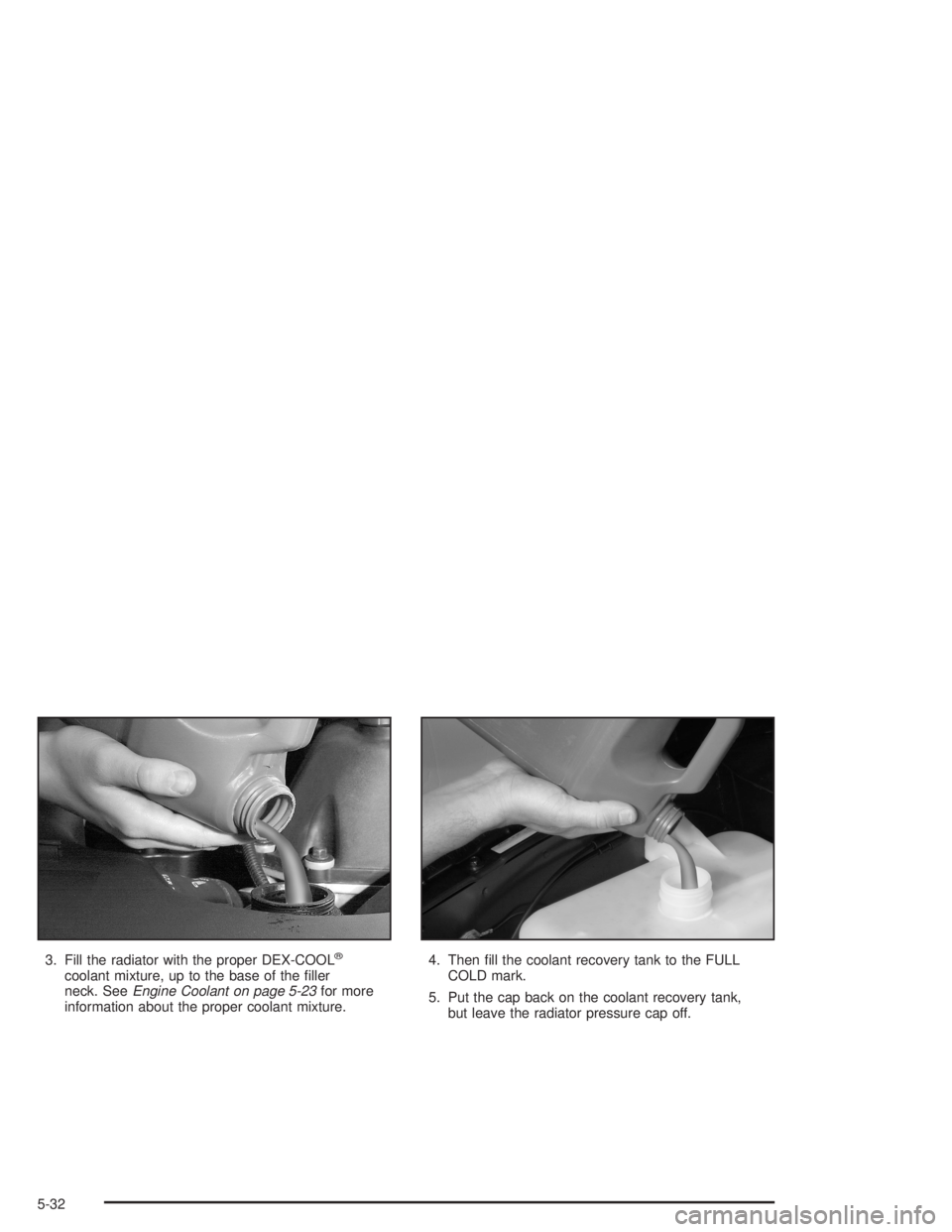 3. Fill the radiator with the proper DEX-COOL® coolant mixture, up to the base of the filler neck. See Engine Coolant on page 5-23 for more information about the proper coolant mixture.

4. Then fill the coolant recovery tank to the FULL COLD mark.

5. Put the cap back on the coolant recovery tank, but leave the radiator pressure cap off.

5-32

carmanualsonline.info