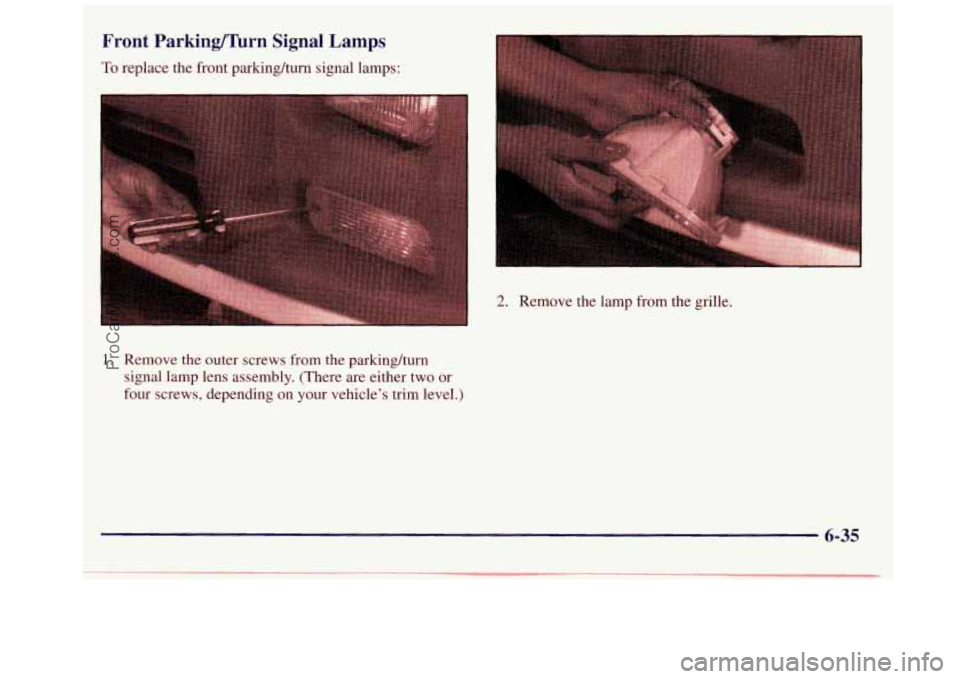 Front Parking/Turn Signal Lamps

To replace the front parking/turn signal lamps:

1. Remove the outer screws from the parking/turn signal lamp lens assembly. (There are either two or four screws, depending on your vehicle's trim level.)

2. Remove the lamp from the grille.

6-35

ProCarManuals.com

carmanualsonline.info