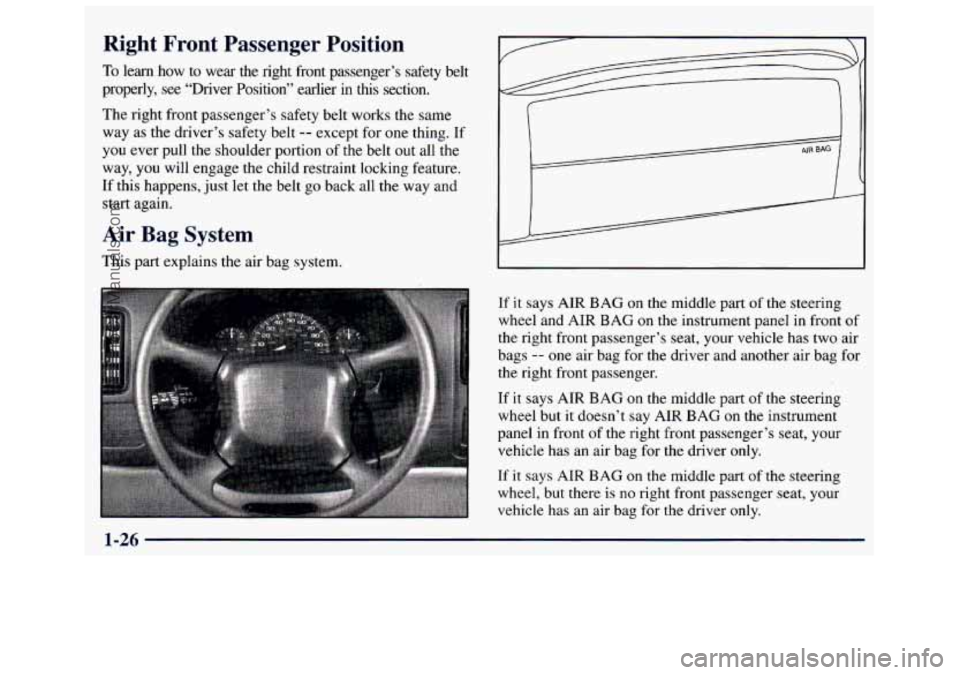 Right Front Passenger Position

To learn how to wear the right front passenger's safety belt properly, see "Driver Position" earlier in this section.

The right front passenger's safety belt works the same way as the driver's safety belt -- except for one thing. If you ever pull the shoulder portion of the belt out all the way, you will engage the child restraint locking feature. If this happens, just let the belt go back all the way and start again.

Air Bag System

This part explains the air bag system.

AIR BAG

If it says AIR BAG on the middle part of the steering wheel and AIR BAG on the instrument panel in front of the right front passenger's seat, your vehicle has two air bags -- one air bag for the driver and another air bag for the right front passenger.

If it says AIR BAG on the middle part of the steering wheel but it doesn't say AIR BAG on the instrument panel in front of the right front passenger's seat, your vehicle has an air bag for the driver only.

If it says AIR BAG on the middle part of the steering wheel, but there is no right front passenger seat, your vehicle has an air bag for the driver only.

1-26

carmanualsonline.info