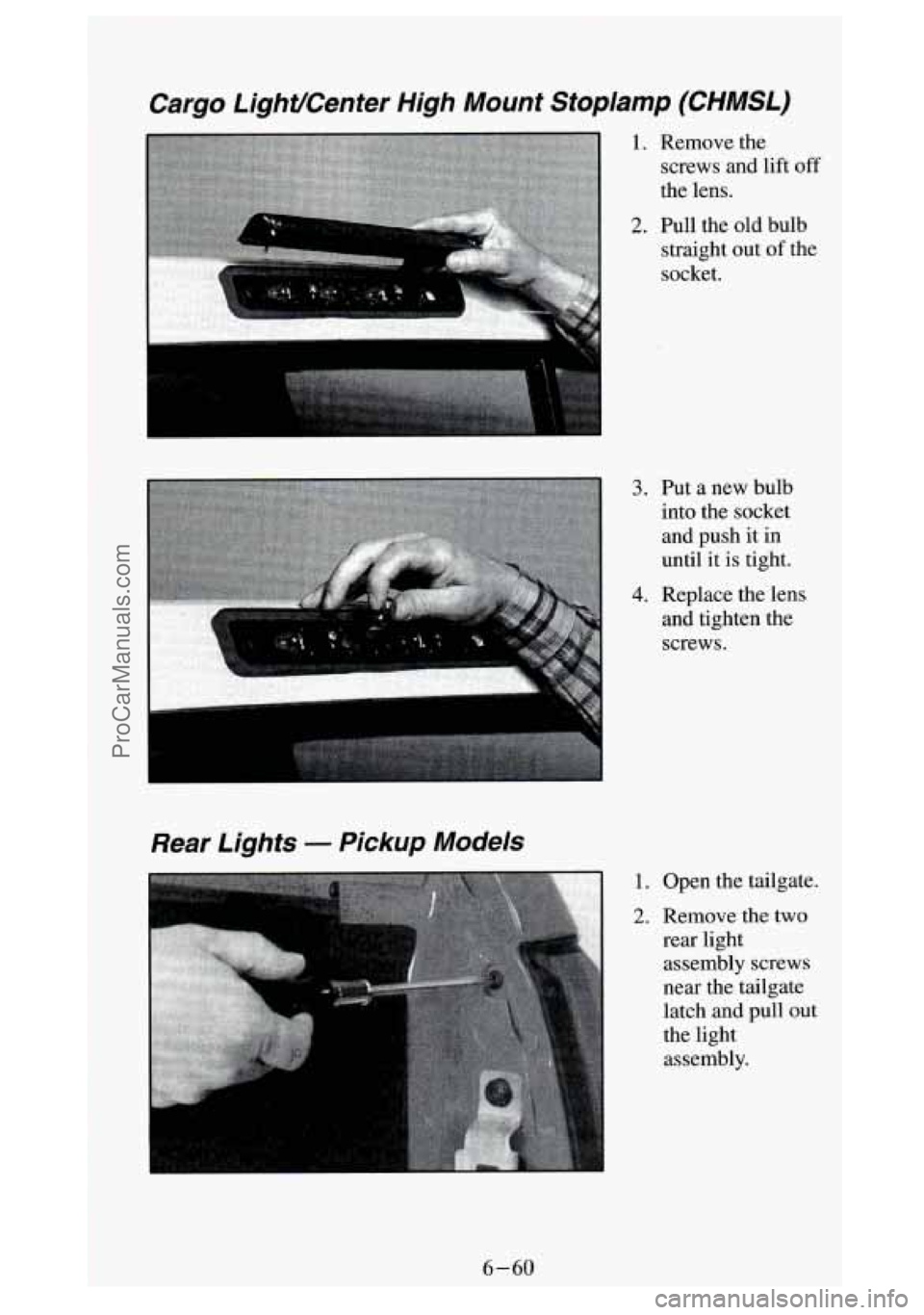 Cargo Light/Center High Mount Stoplamp (CHMSL)

1. Remove the screws and lift off the lens.

2. Pull the old bulb straight out of the socket.

3. Put a new bulb into the socket and push it in until it is tight.

4. Replace the lens and tighten the screws.

Rear Lights — Pickup Models

1. Open the tailgate.

2. Remove the two rear light assembly screws near the tailgate latch and pull out the light assembly.

6-60

ProCarManuals.com

carmanualsonline.info