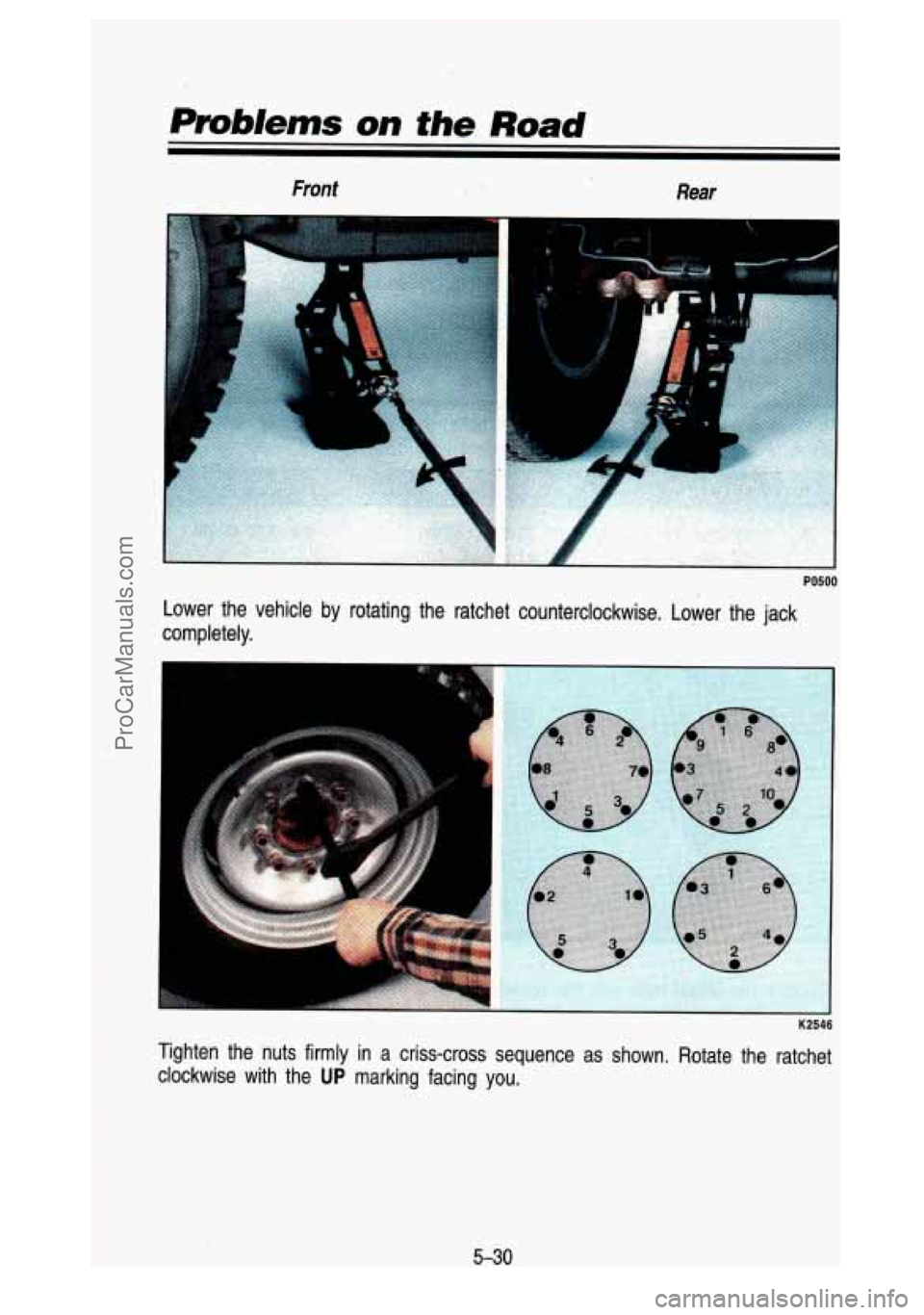 Problems on the Road

Front

Rear

P0500

Lower the vehicle by rotating the ratchet counterclockwise. Lower the jack completely.

4 6 2
8 7
1 5 3

9 1 6 8
3 4
7 5 2 10

4
2 1
5 3

1
3 6
5 2 4

K2546

Tighten the nuts firmly in a criss-cross sequence as shown. Rotate the ratchet clockwise with the UP marking facing you.

5-30

ProCarManuals.com

carmanualsonline.info