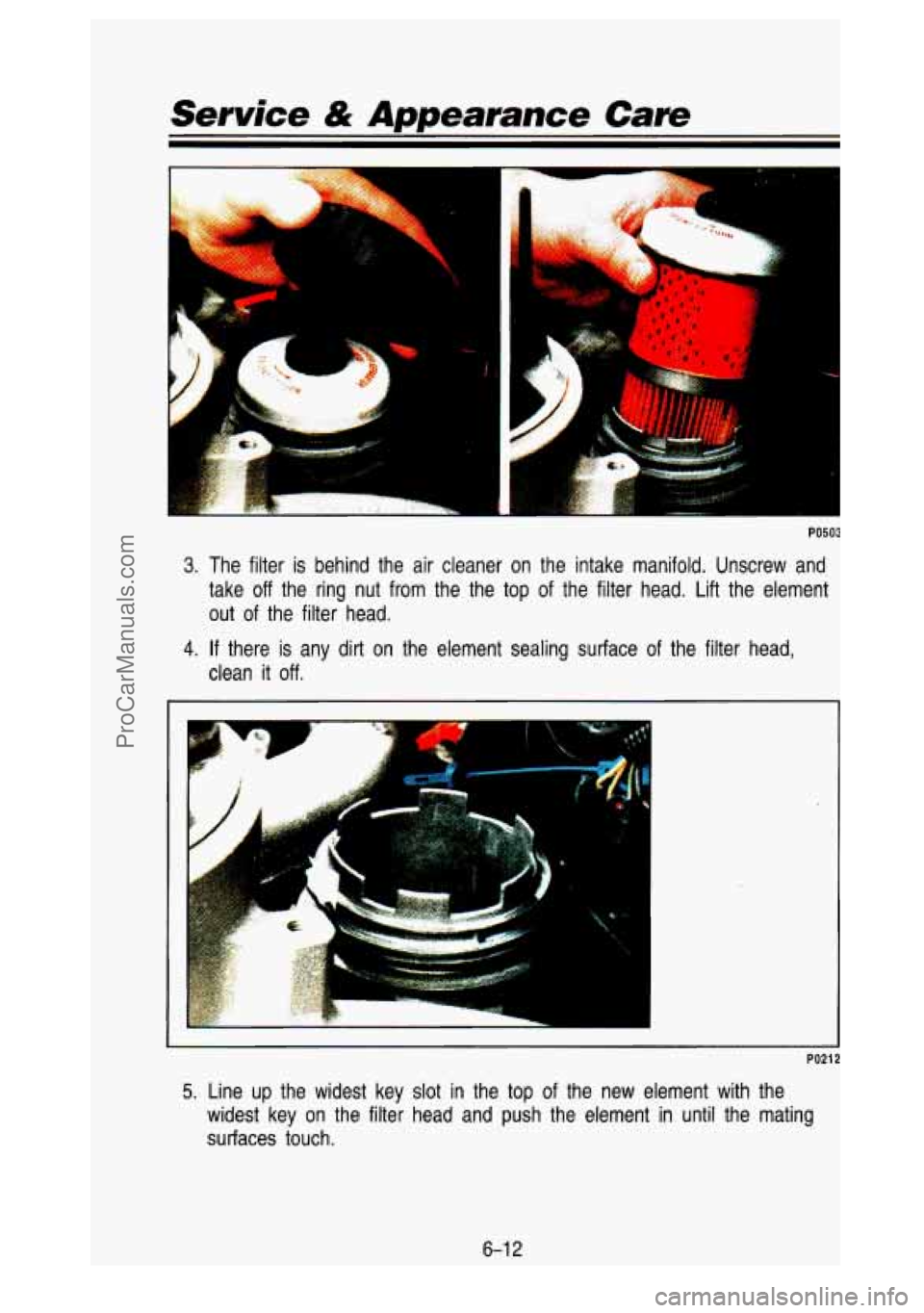 Service & Appearance Care

P0503

3. The filter is behind the air cleaner on the intake manifold. Unscrew and take off the ring nut from the the top of the filter head. Lift the element out of the filter head.

4. If there is any dirt on the element sealing surface of the filter head, clean it off.

P0212

5. Line up the widest key slot in the top of the new element with the widest key on the filter head and push the element in until the mating surfaces touch.

6-12

ProCarManuals.com

carmanualsonline.info