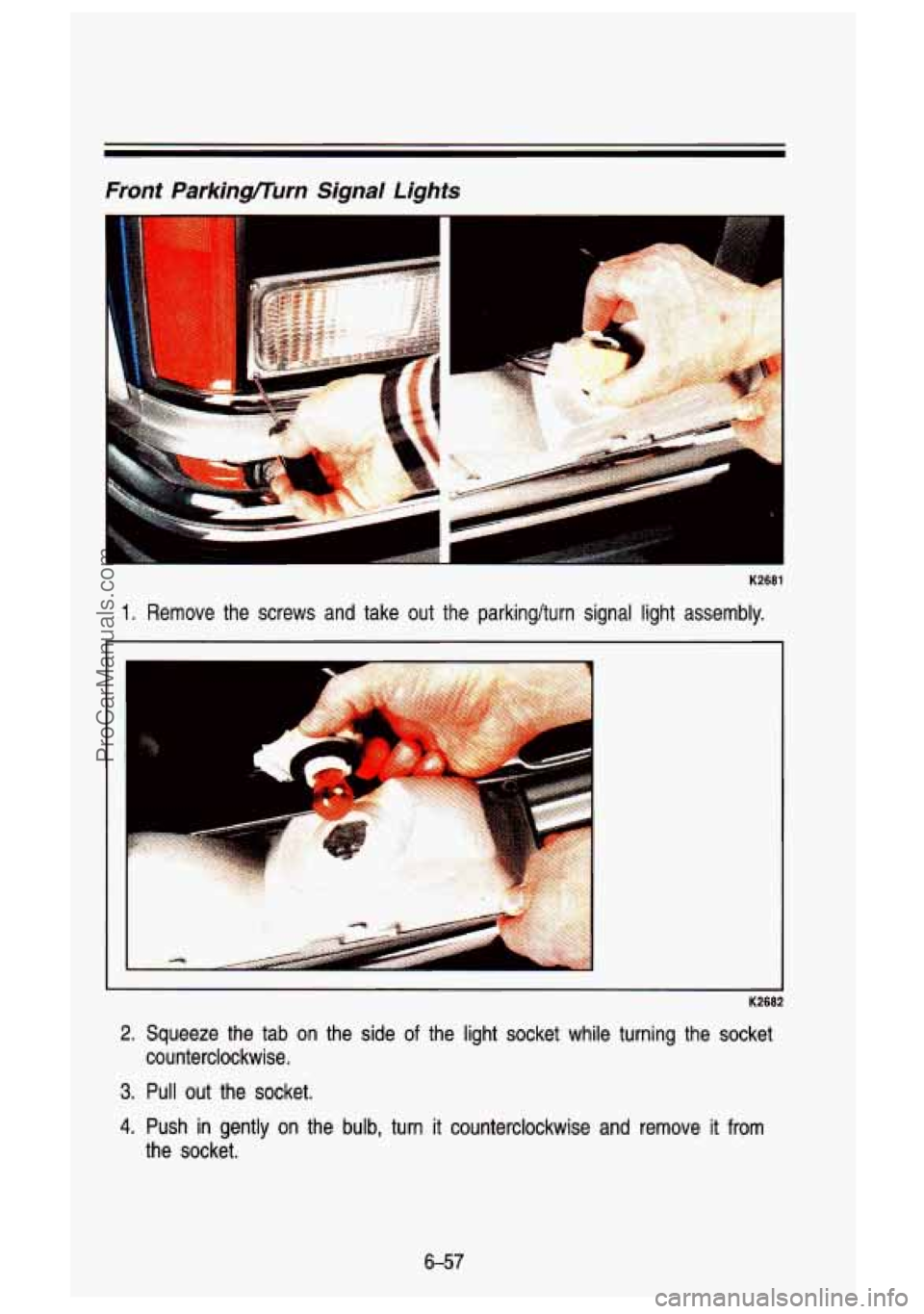 Front Parking/Turn Signal Lights

K2681

1. Remove the screws and take out the parking/turn signal light assembly.

K2682

2. Squeeze the tab on the side of the light socket while turning the socket counterclockwise.

3. Pull out the socket.

4. Push in gently on the bulb, turn it counterclockwise and remove it from the socket.

6-57

ProCarManuals.com

carmanualsonline.info