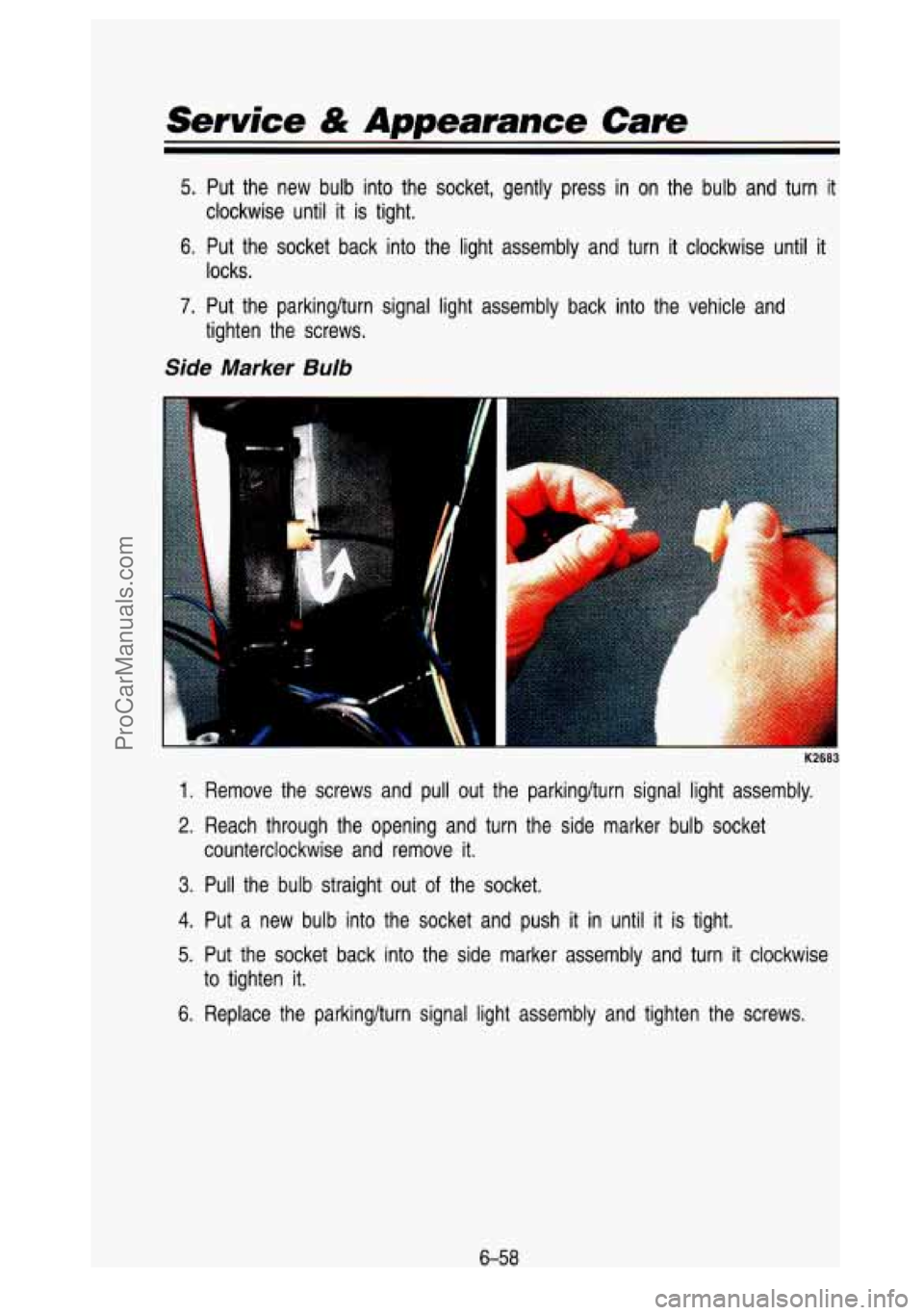 Service & Appearance Care

5. Put the new bulb into the socket, gently press in on the bulb and turn it clockwise until it is tight.

6. Put the socket back into the light assembly and turn it clockwise until it locks.

7. Put the parking/turn signal light assembly back into the vehicle and tighten the screws.

Side Marker Bulb

K2683

1. Remove the screws and pull out the parking/turn signal light assembly.

2. Reach through the opening and turn the side marker bulb socket counterclockwise and remove it.

3. Pull the bulb straight out of the socket.

4. Put a new bulb into the socket and push it in until it is tight.

5. Put the socket back into the side marker assembly and turn it clockwise to tighten it.

6. Replace the parking/turn signal light assembly and tighten the screws.

6-58

ProCarManuals.com

carmanualsonline.info