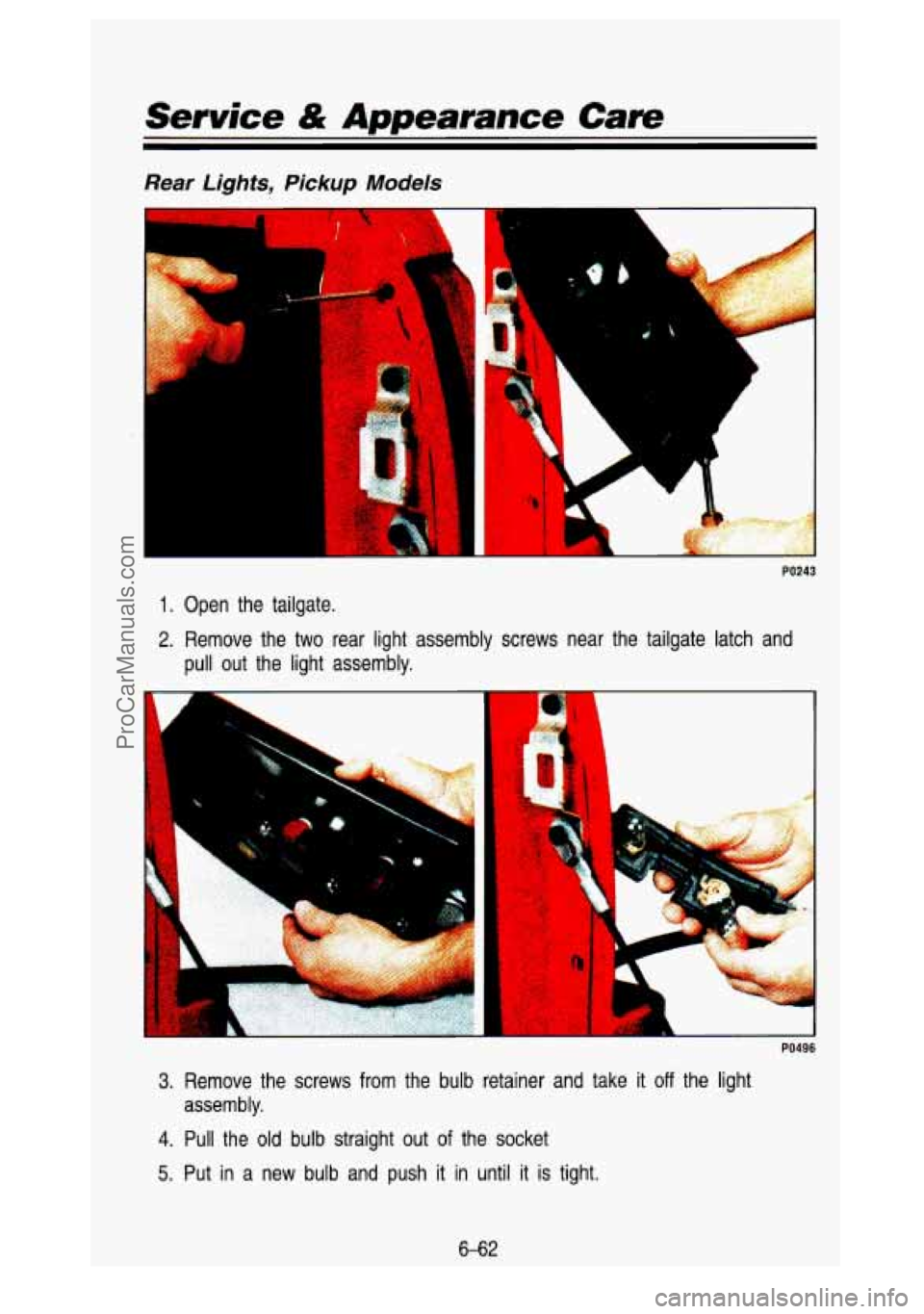 Service & Appearance Care

Rear Lights, Pickup Models

P0243

1. Open the tailgate.

2. Remove the two rear light assembly screws near the tailgate latch and pull out the light assembly.

P0496

3. Remove the screws from the bulb retainer and take it off the light assembly.

4. Pull the old bulb straight out of the socket

5. Put in a new bulb and push it in until it is tight.

6-62

ProCarManuals.com

carmanualsonline.info